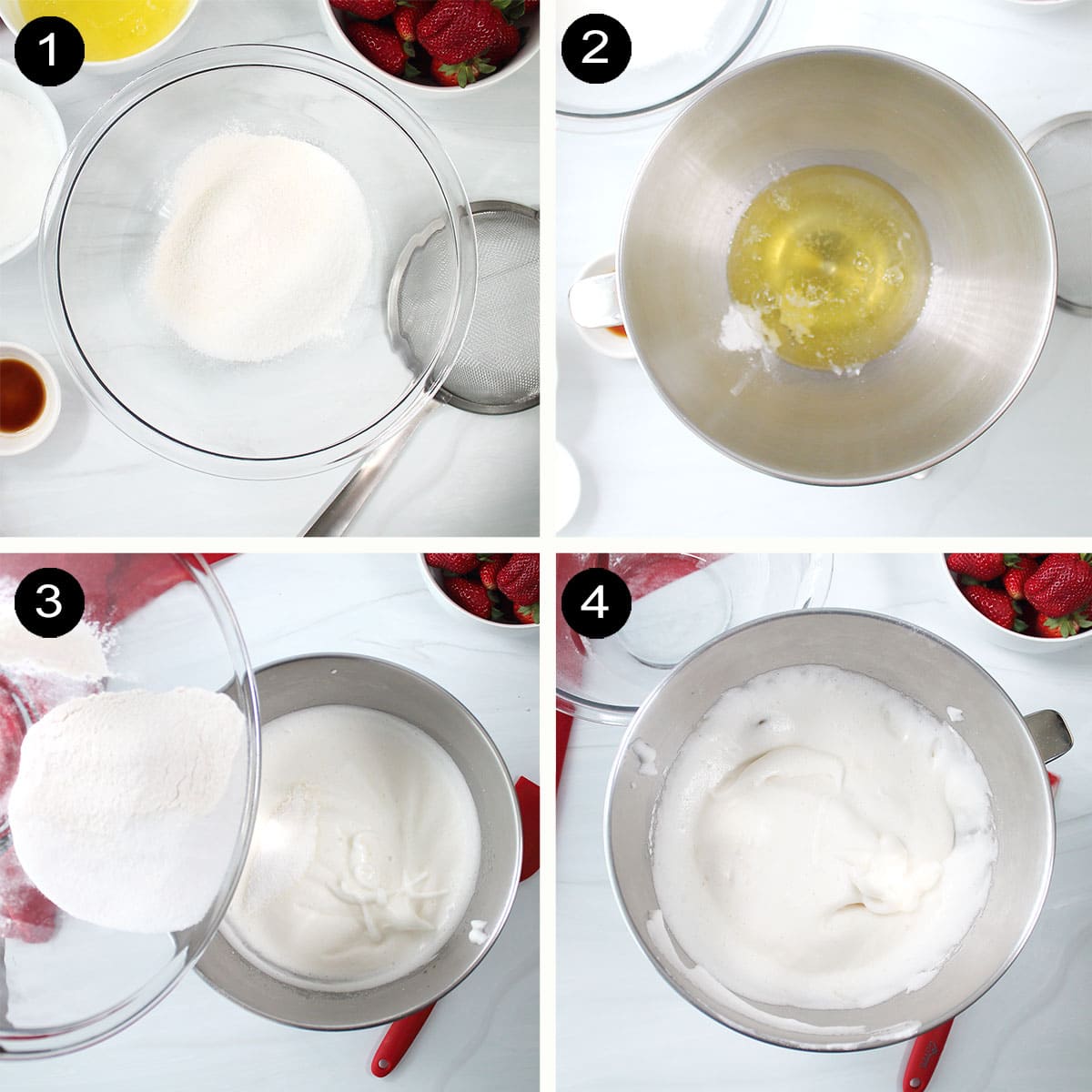 1
2
3
4