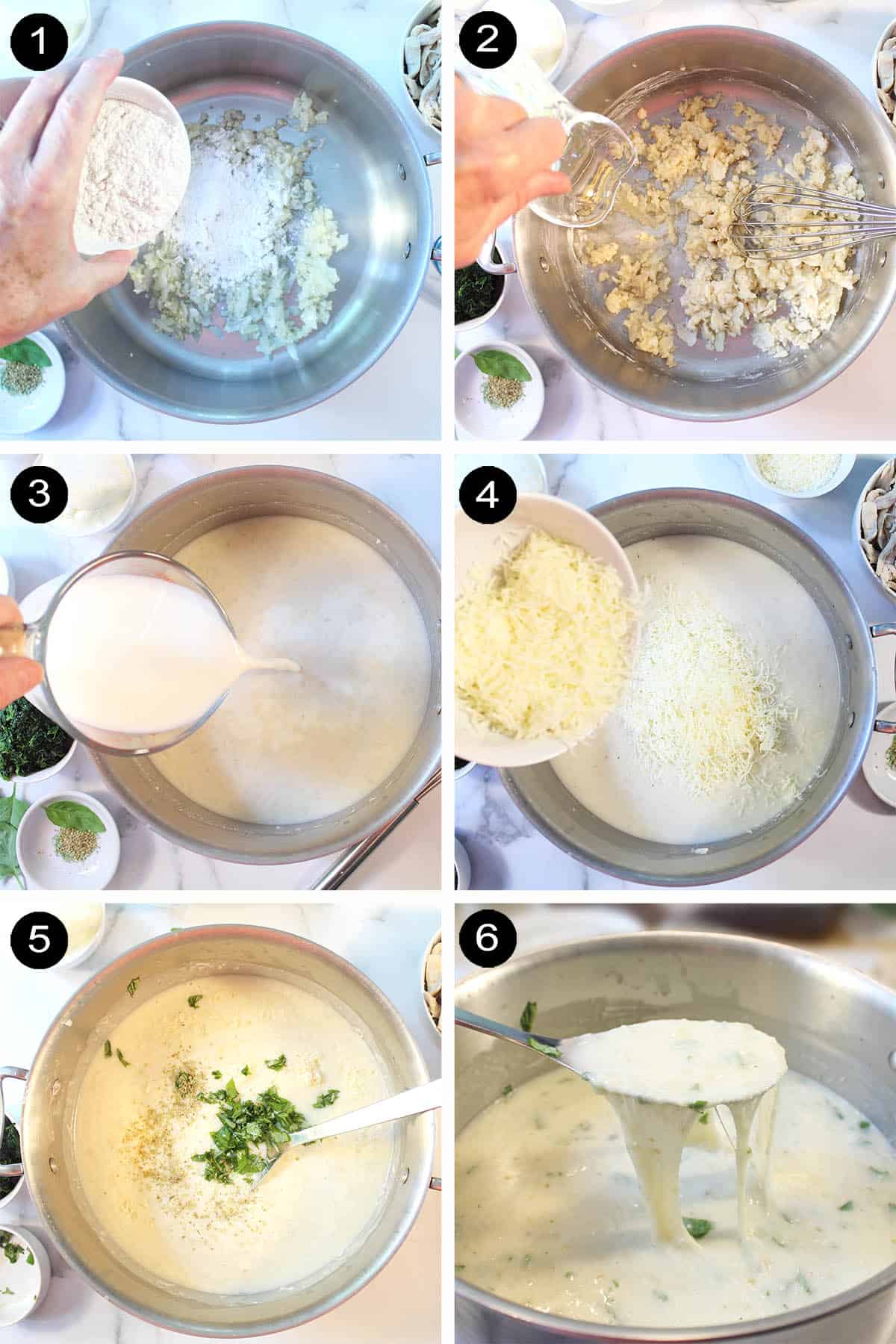 1

2

3

4

5

6