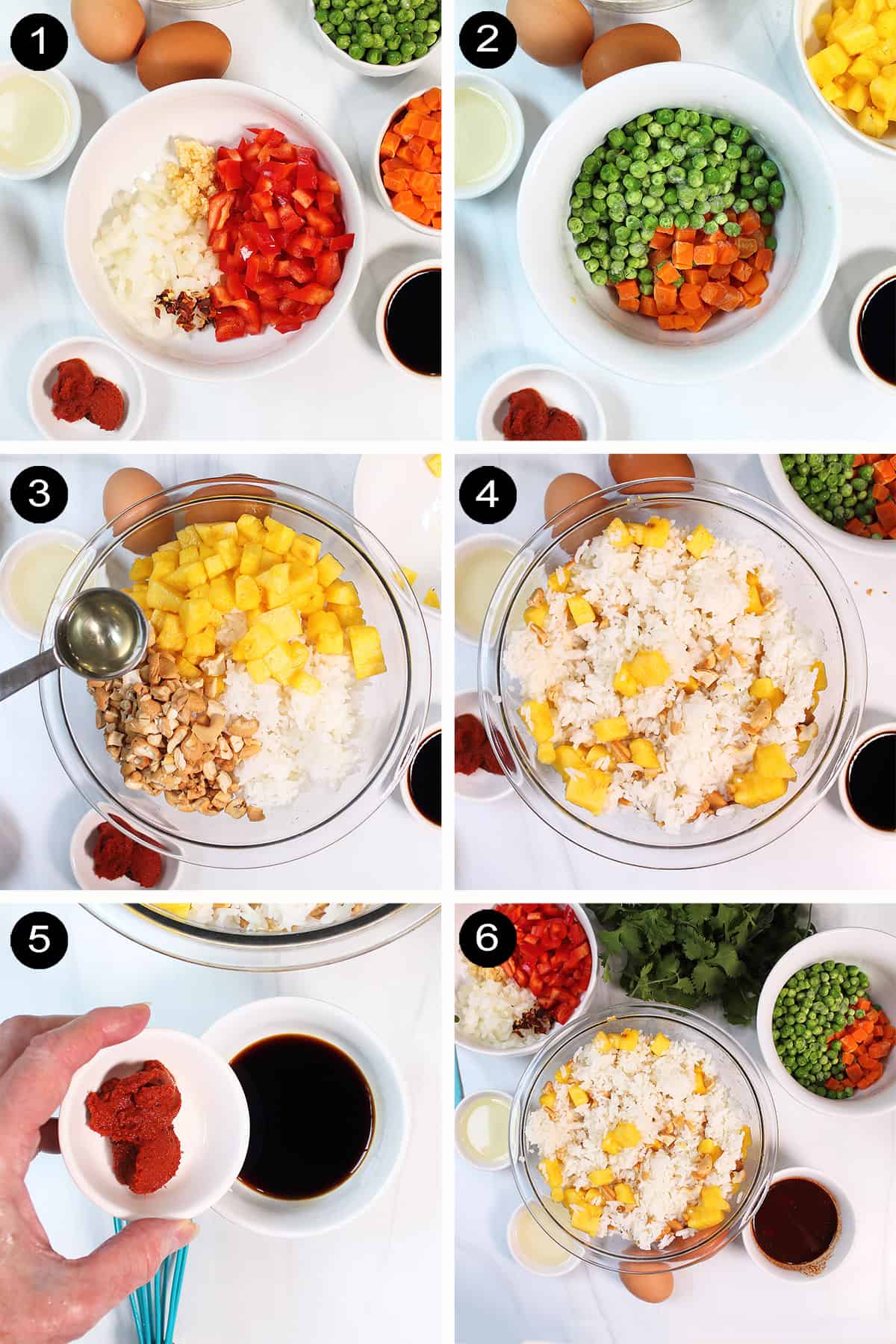 1
2
3
4
5
6