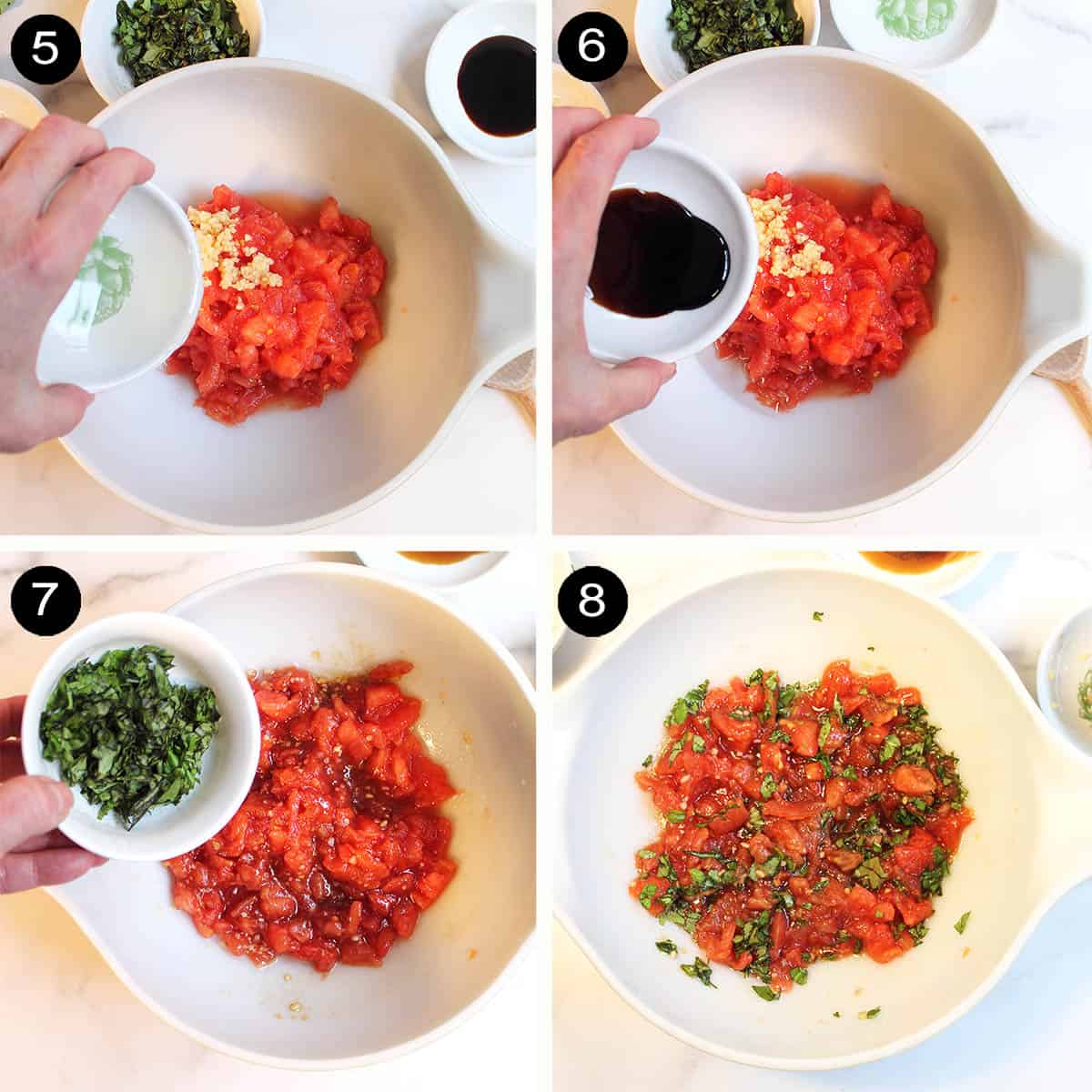 5

6

7

8