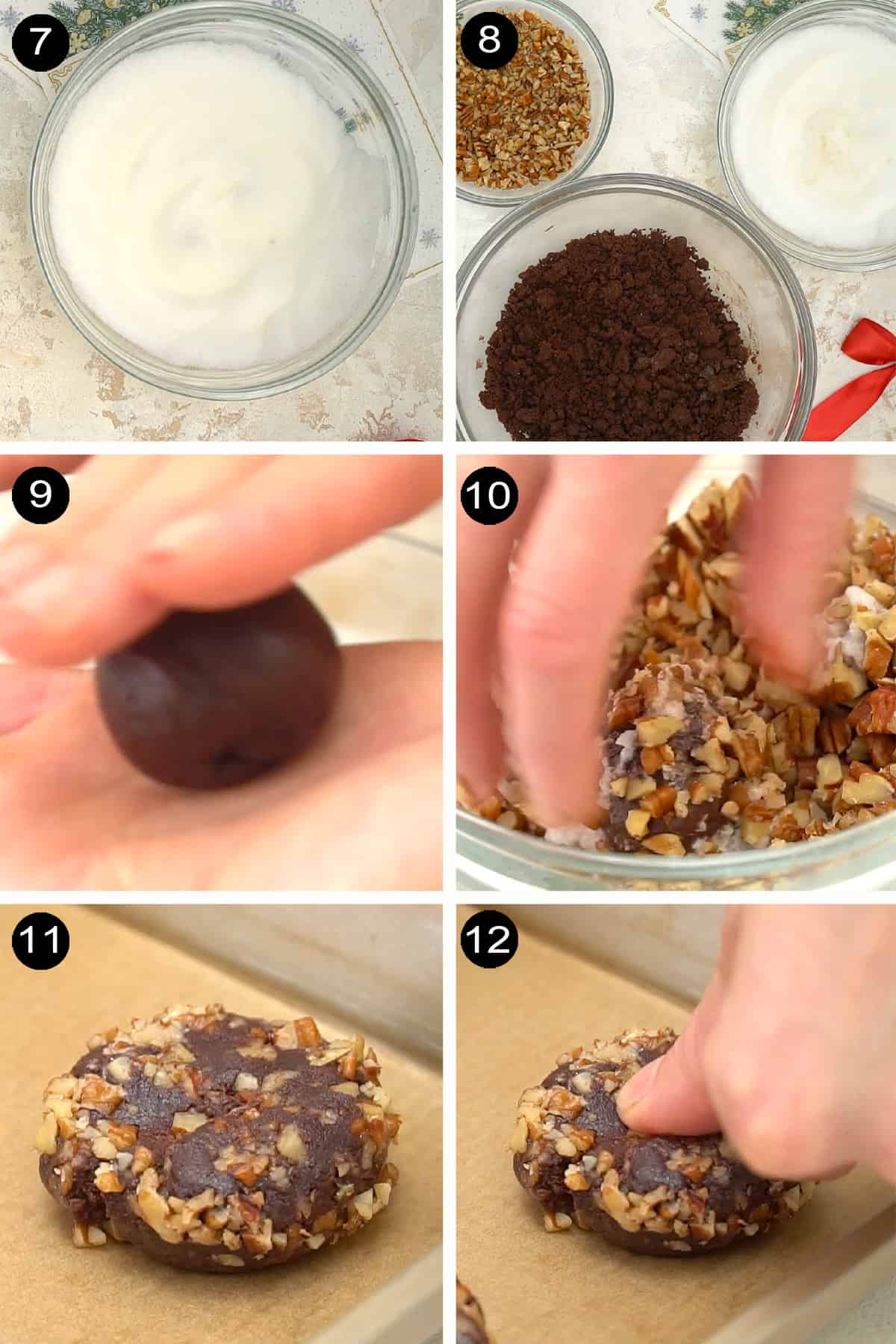 7

8

9

10

11

12