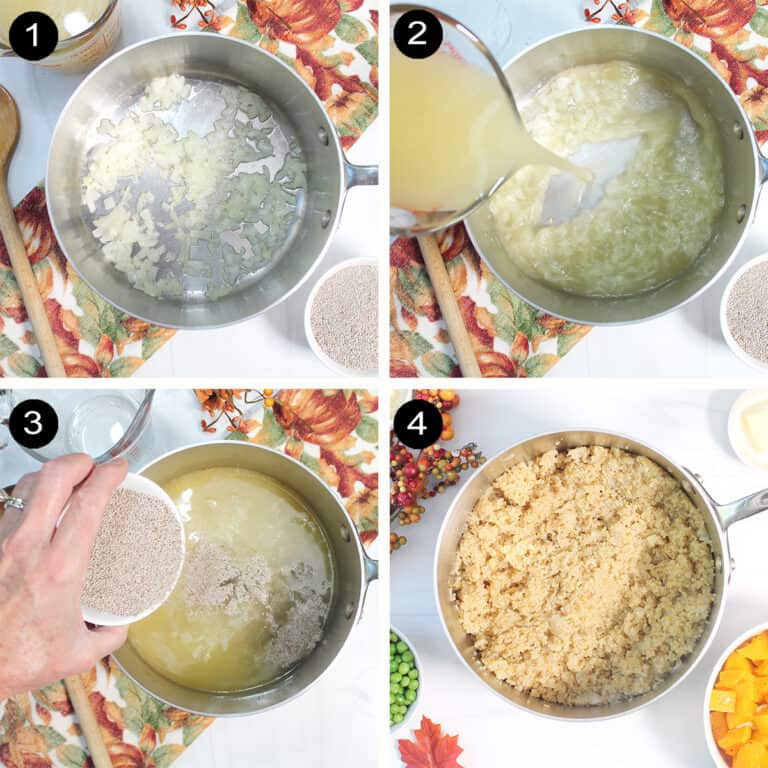 1
2
3
4