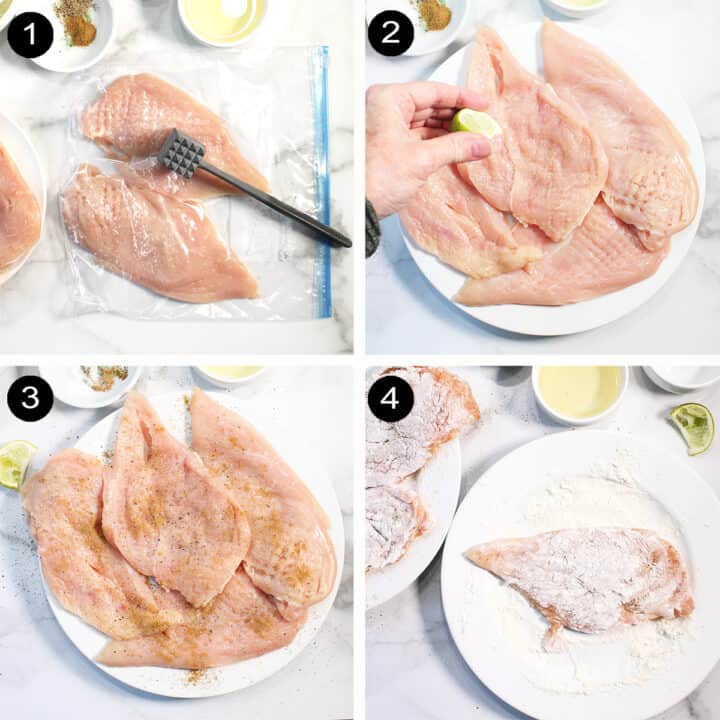 1
2
3
4