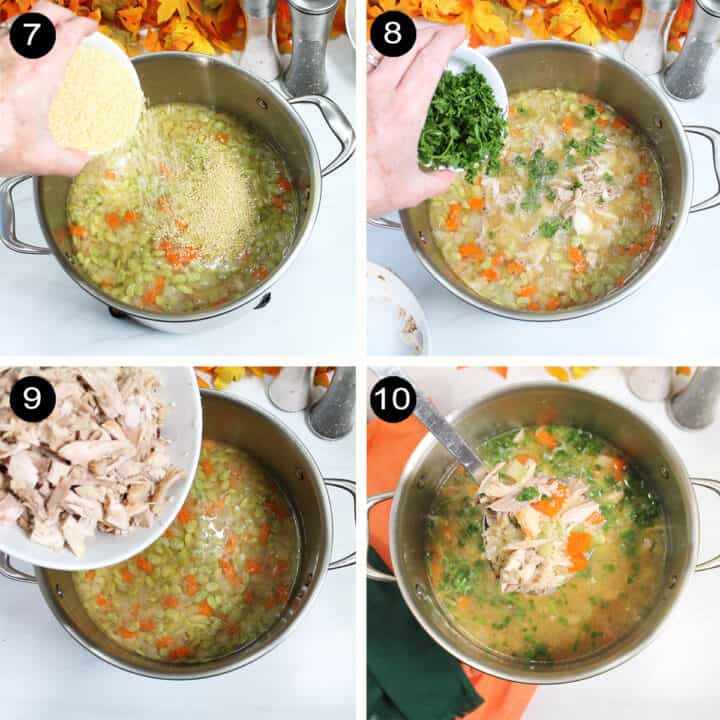 7

8

9

10