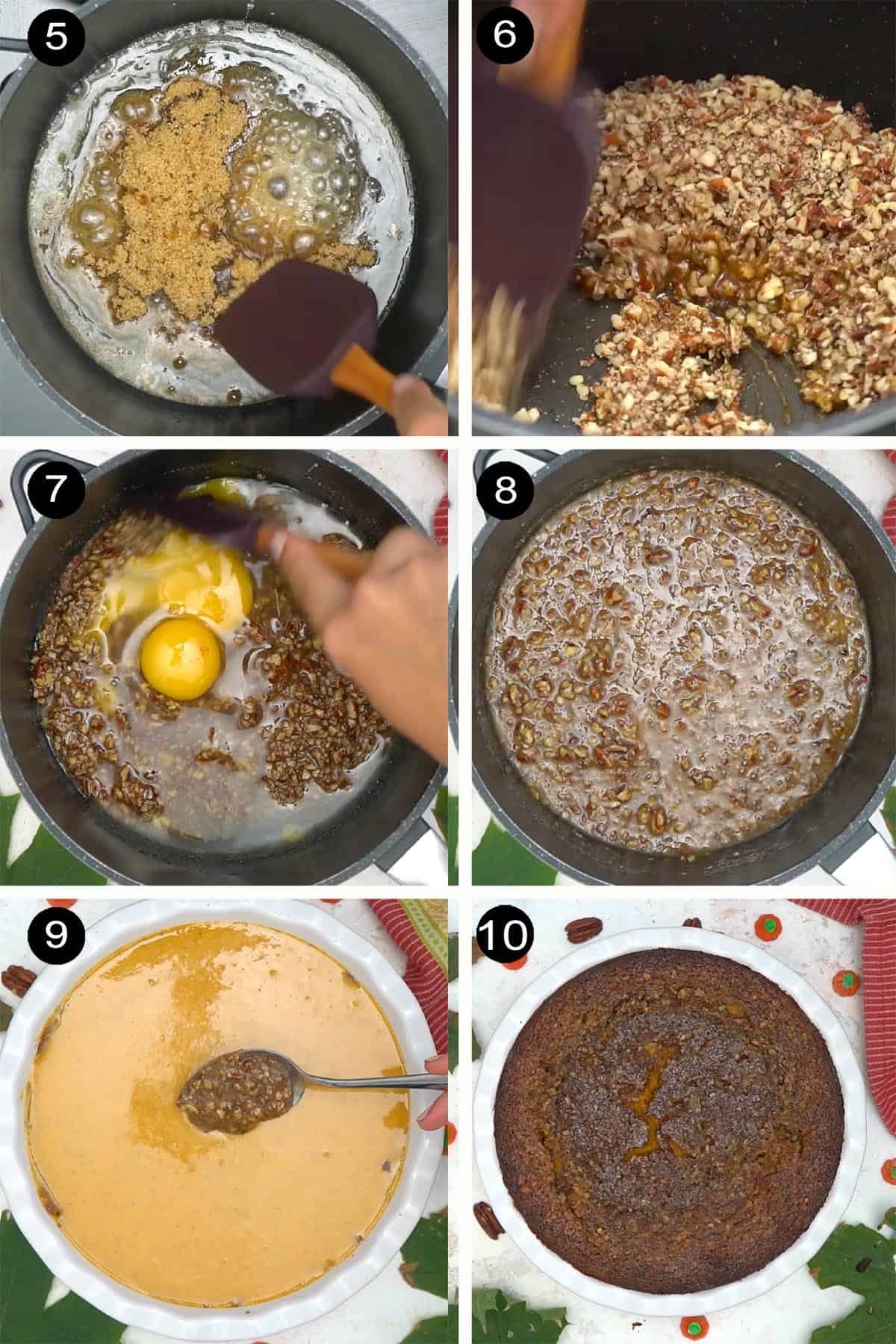 5
6
7
8
9
10