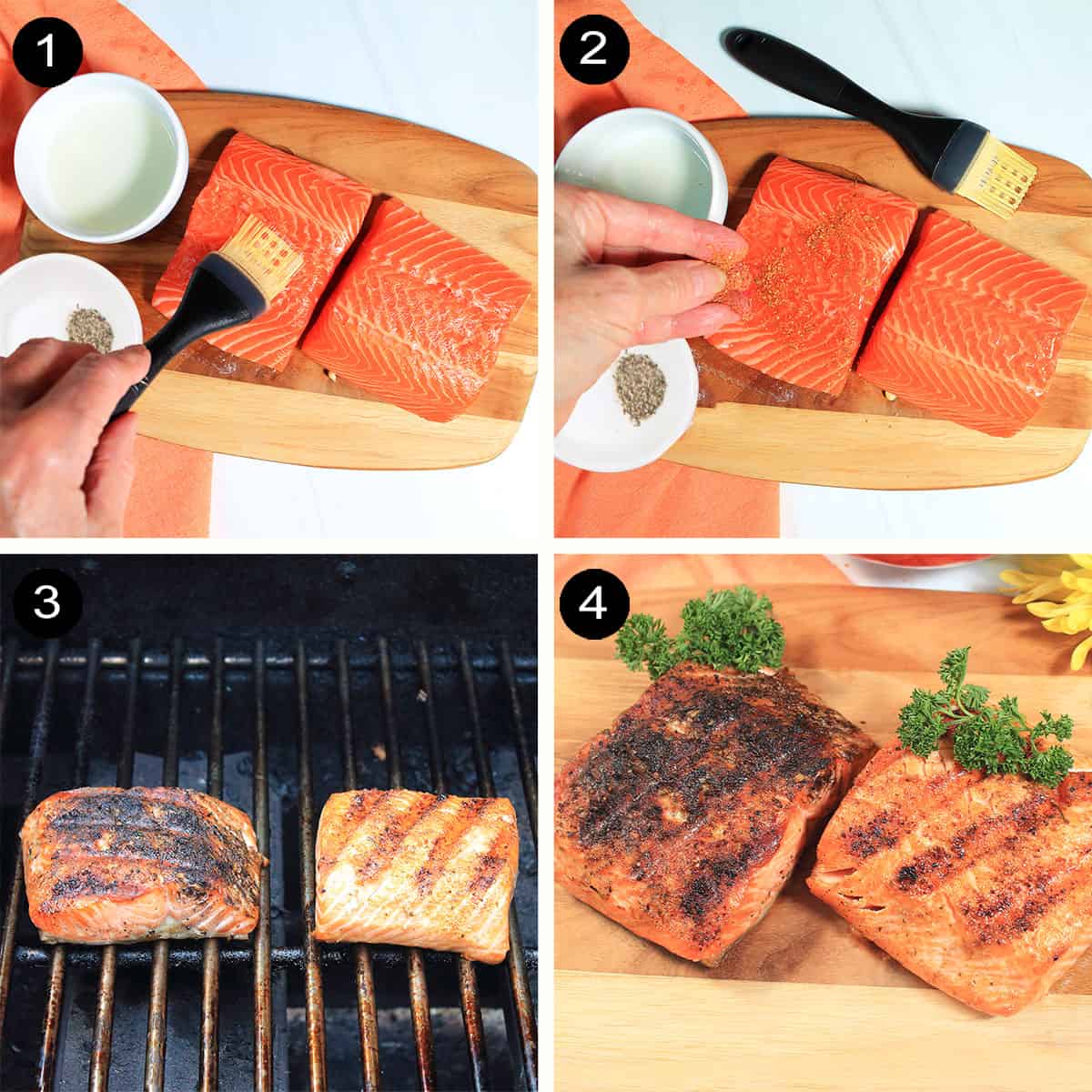 1

2

3

4