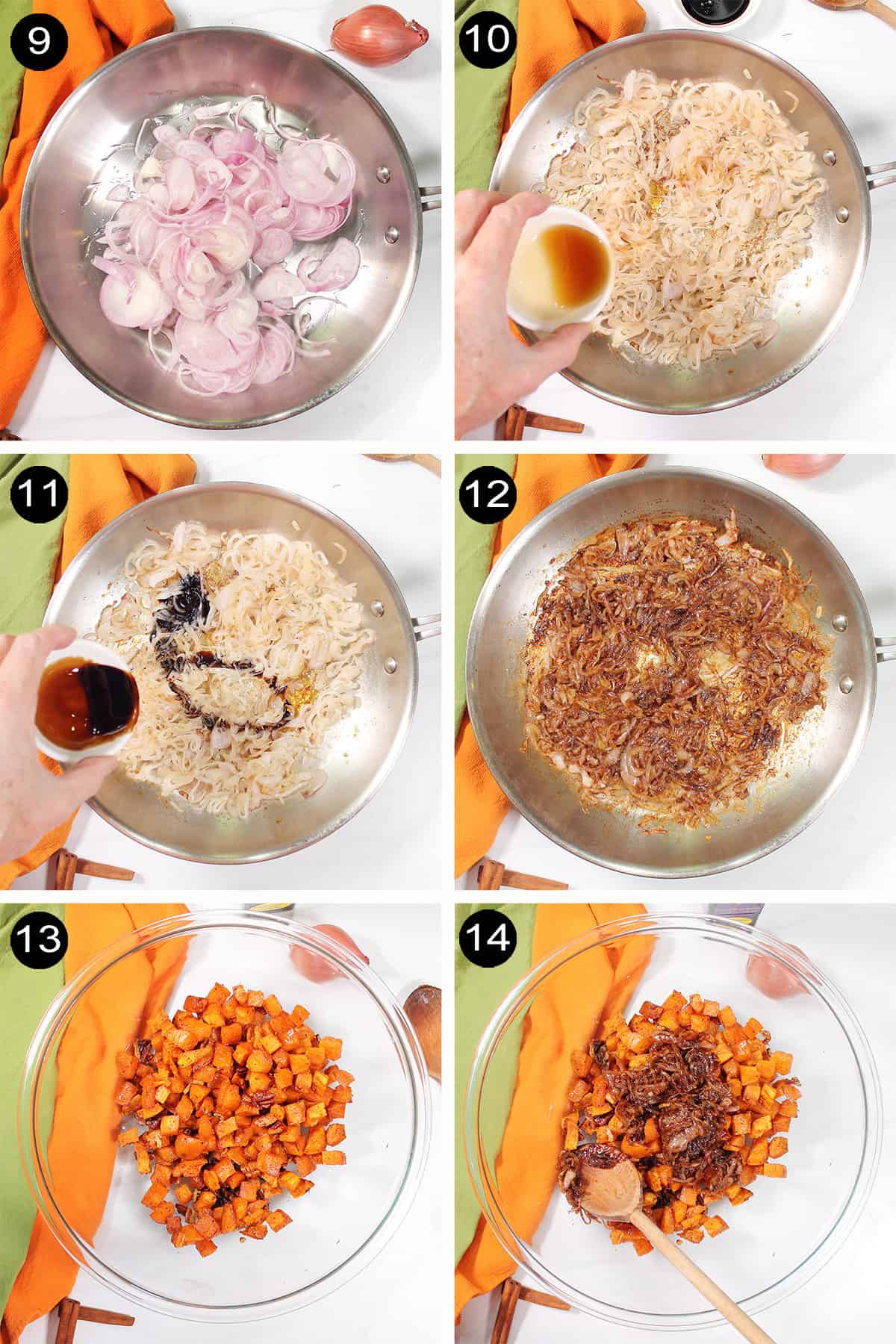 9

10

11

12

13

14