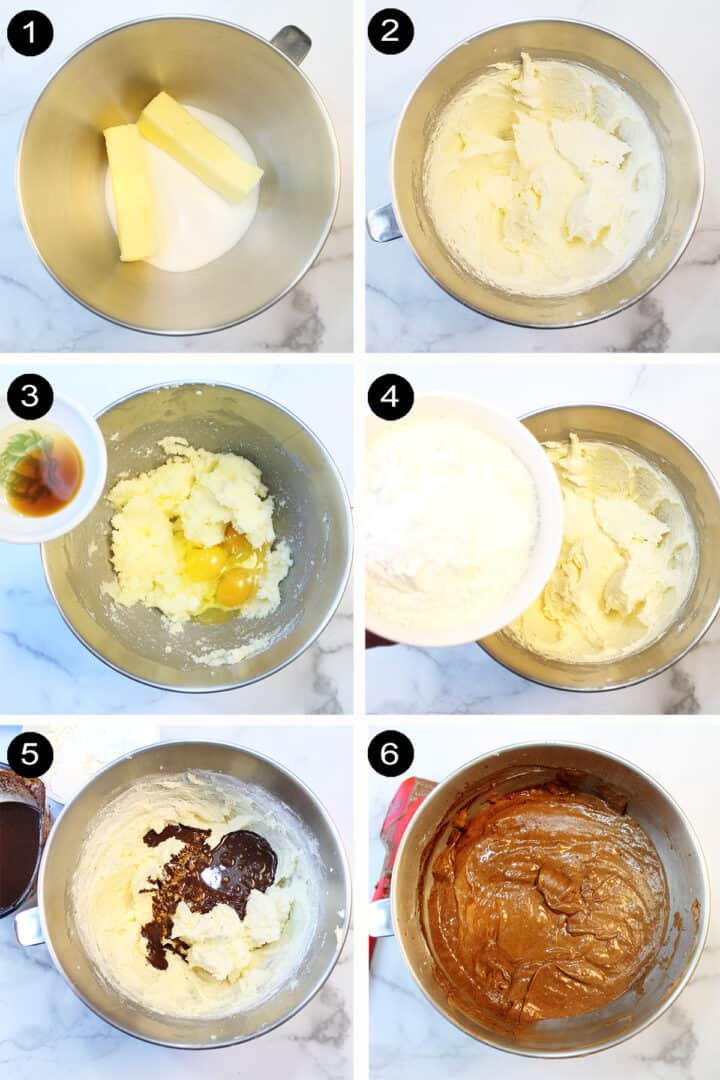 1
2
3
4
5
6