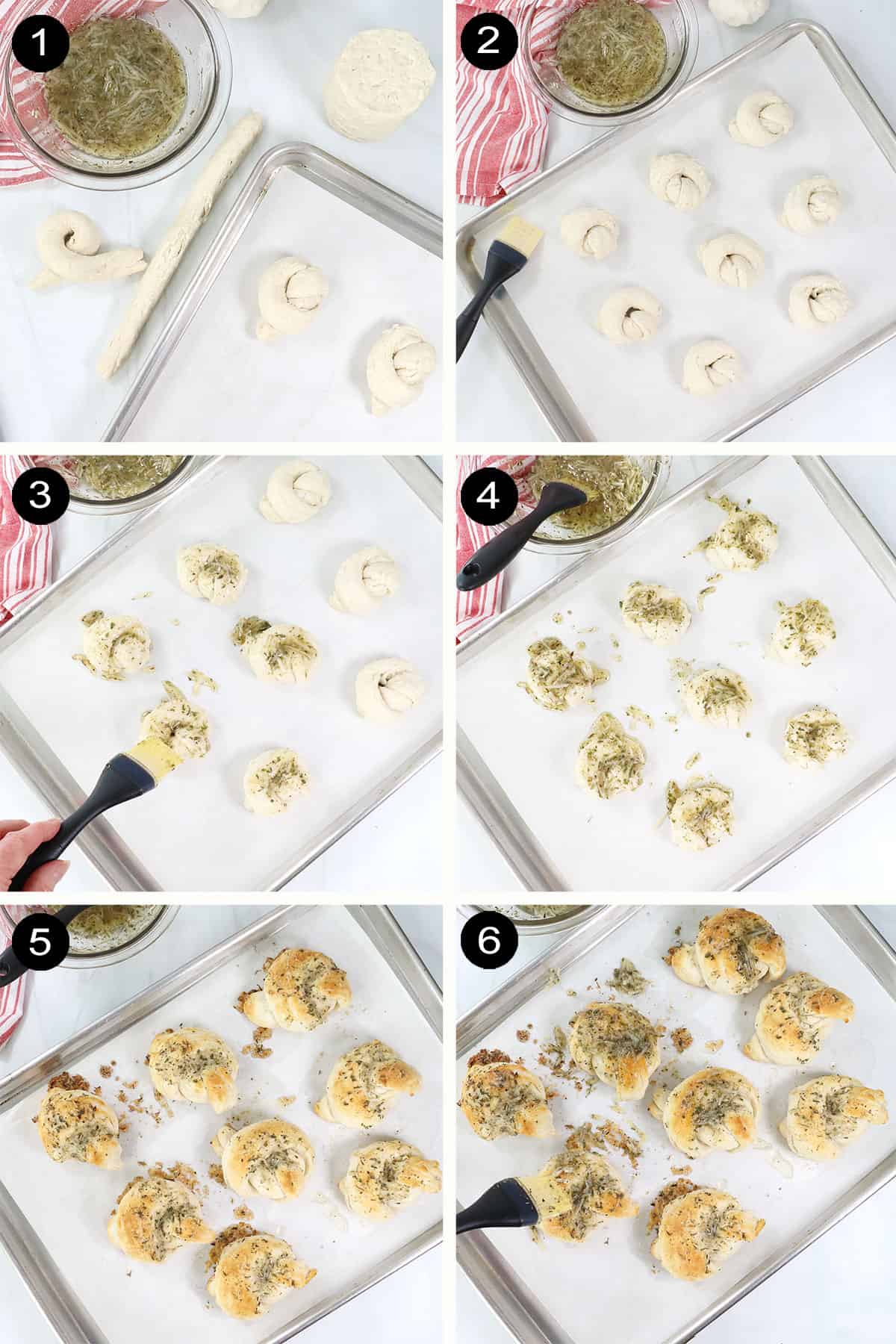 1

2

3

4

5

6