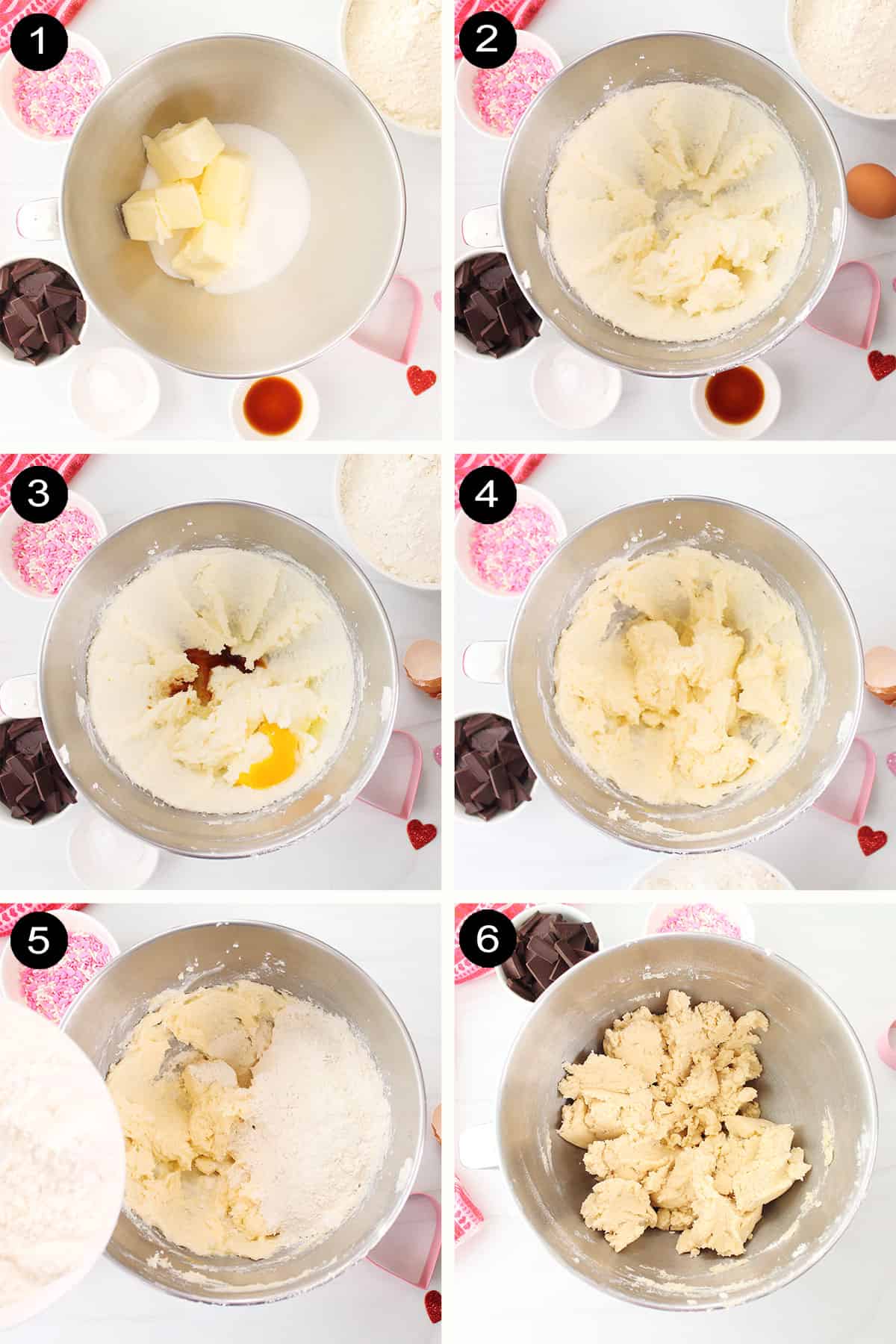 1
2
3
4
5
6