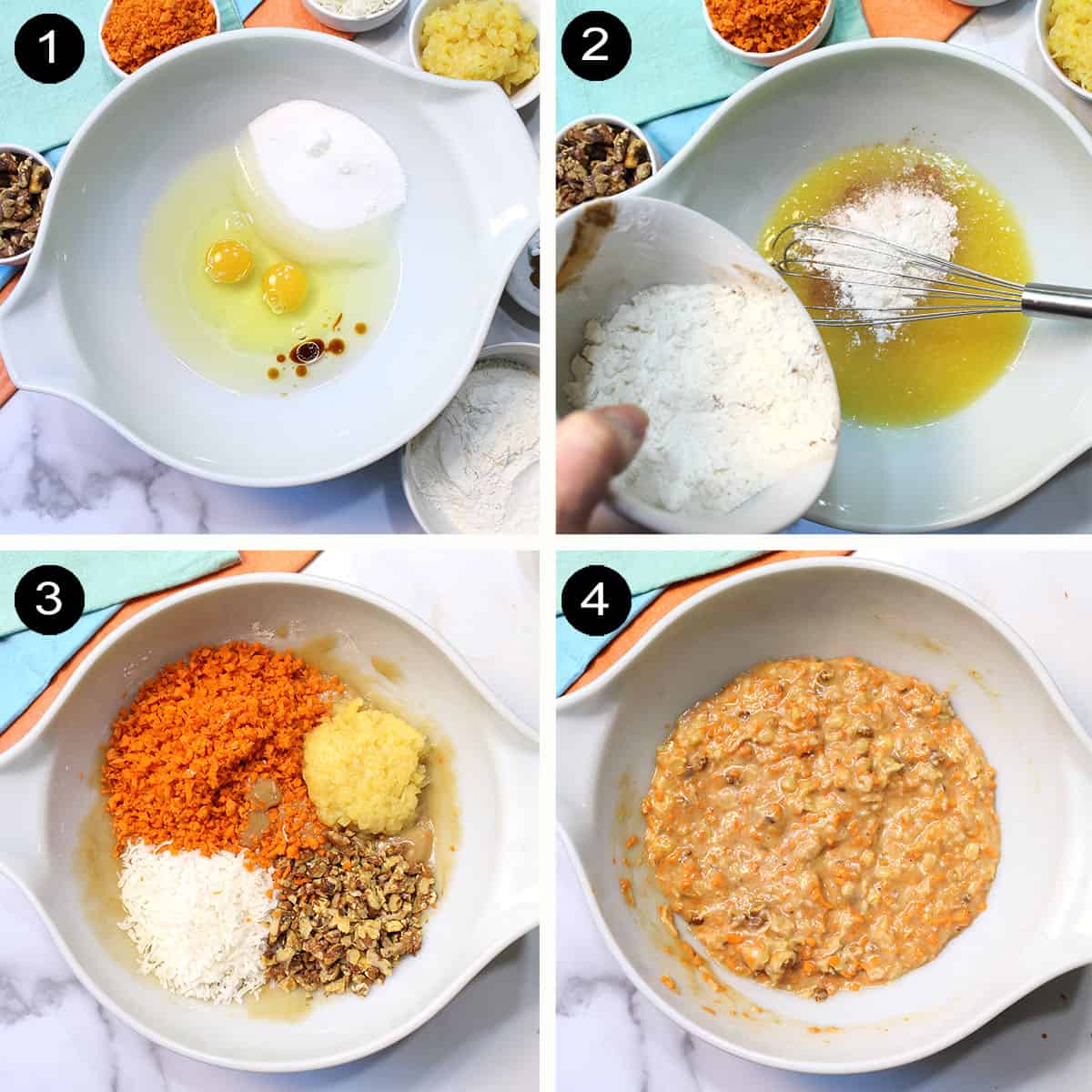 1

2

3

4