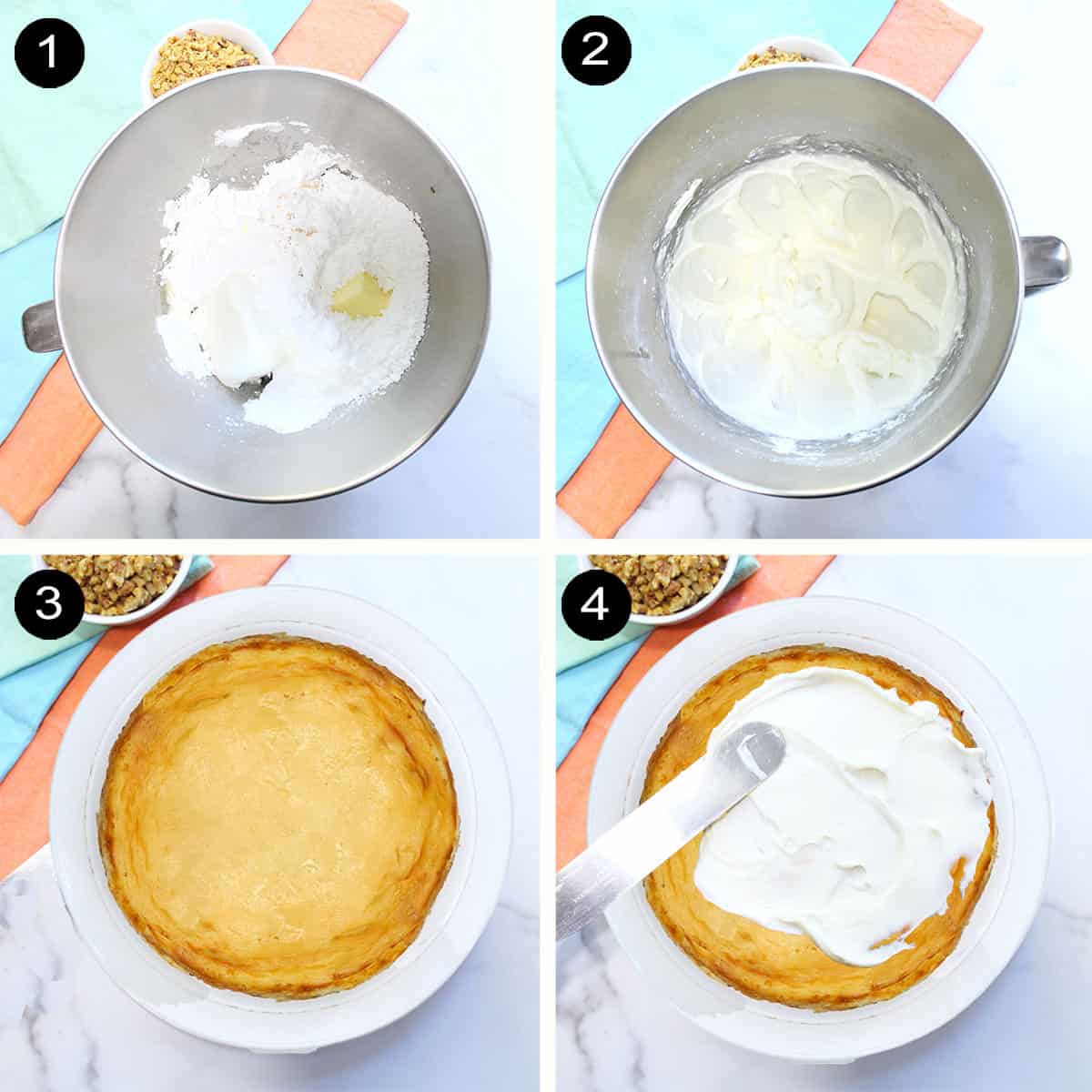 1

2

3

4