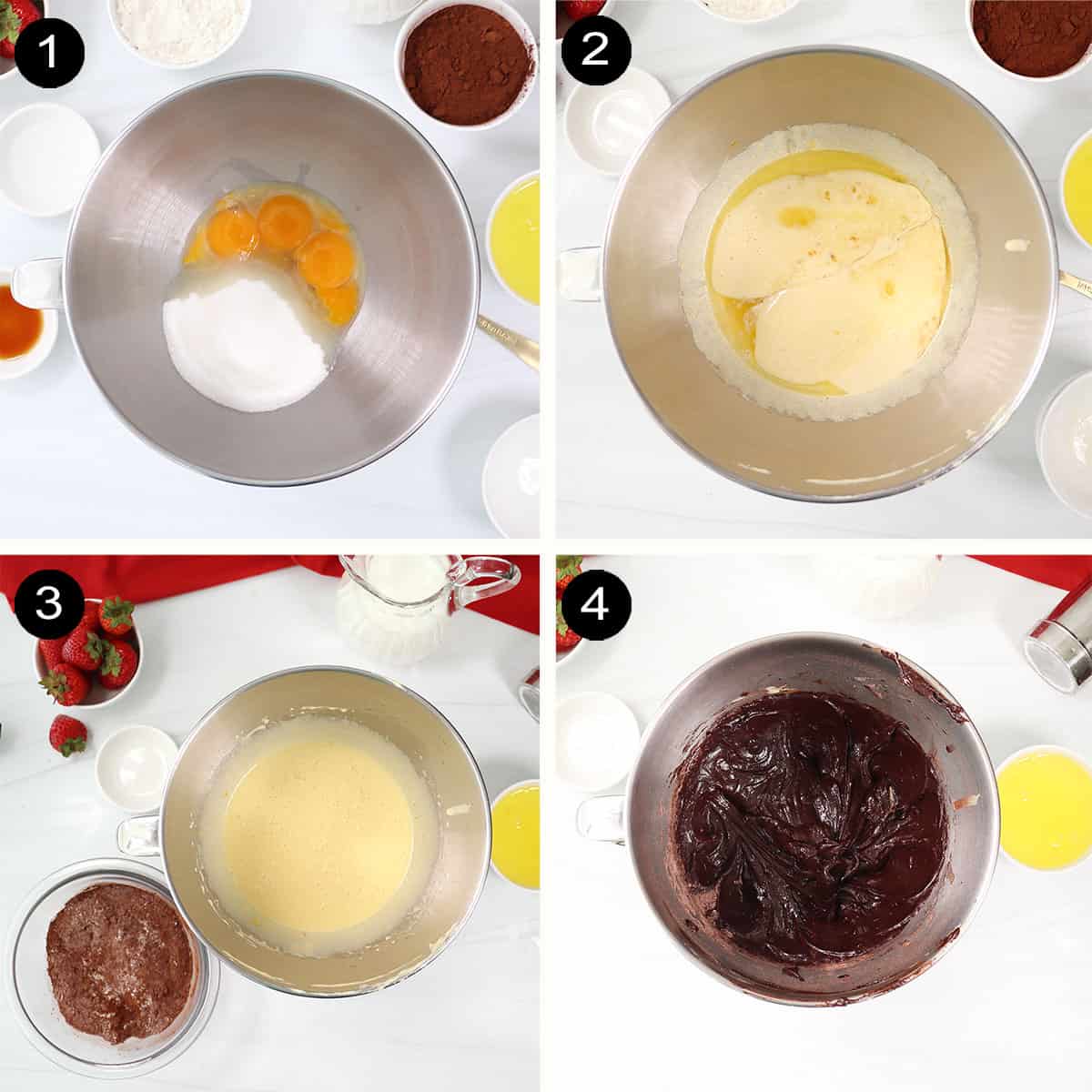 1

2

3

4