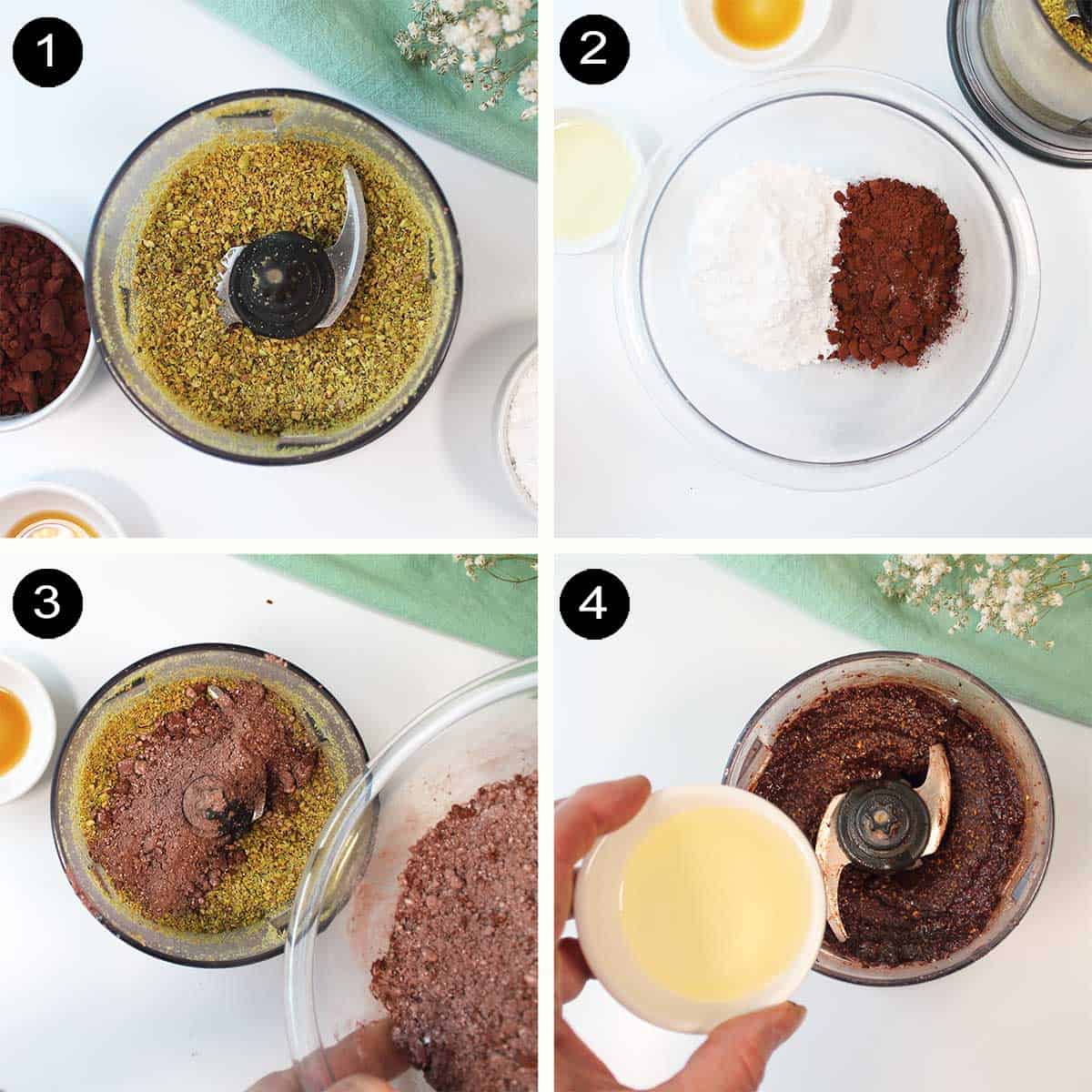 1

2

3

4