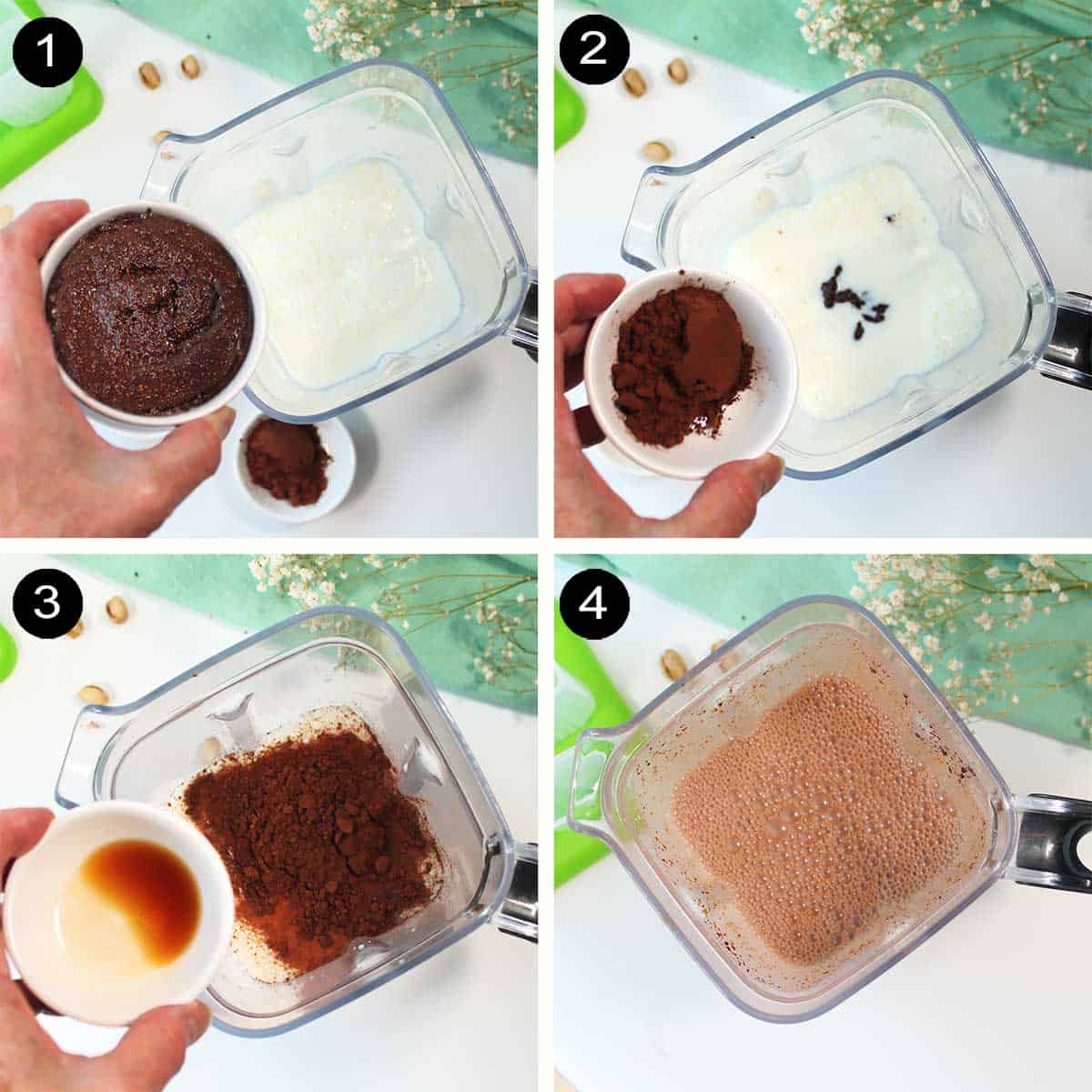 1

2

3

4