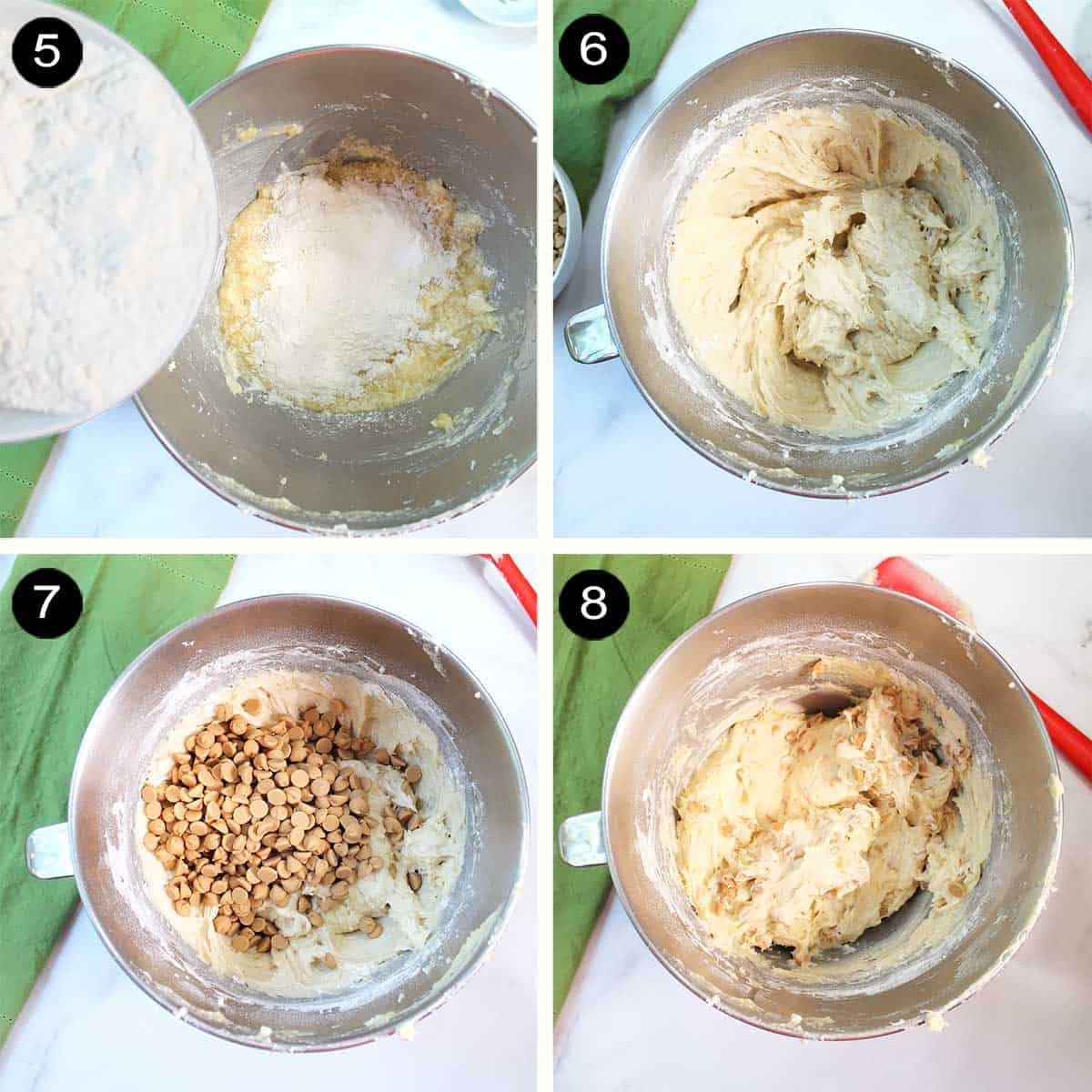 5

6

7

8