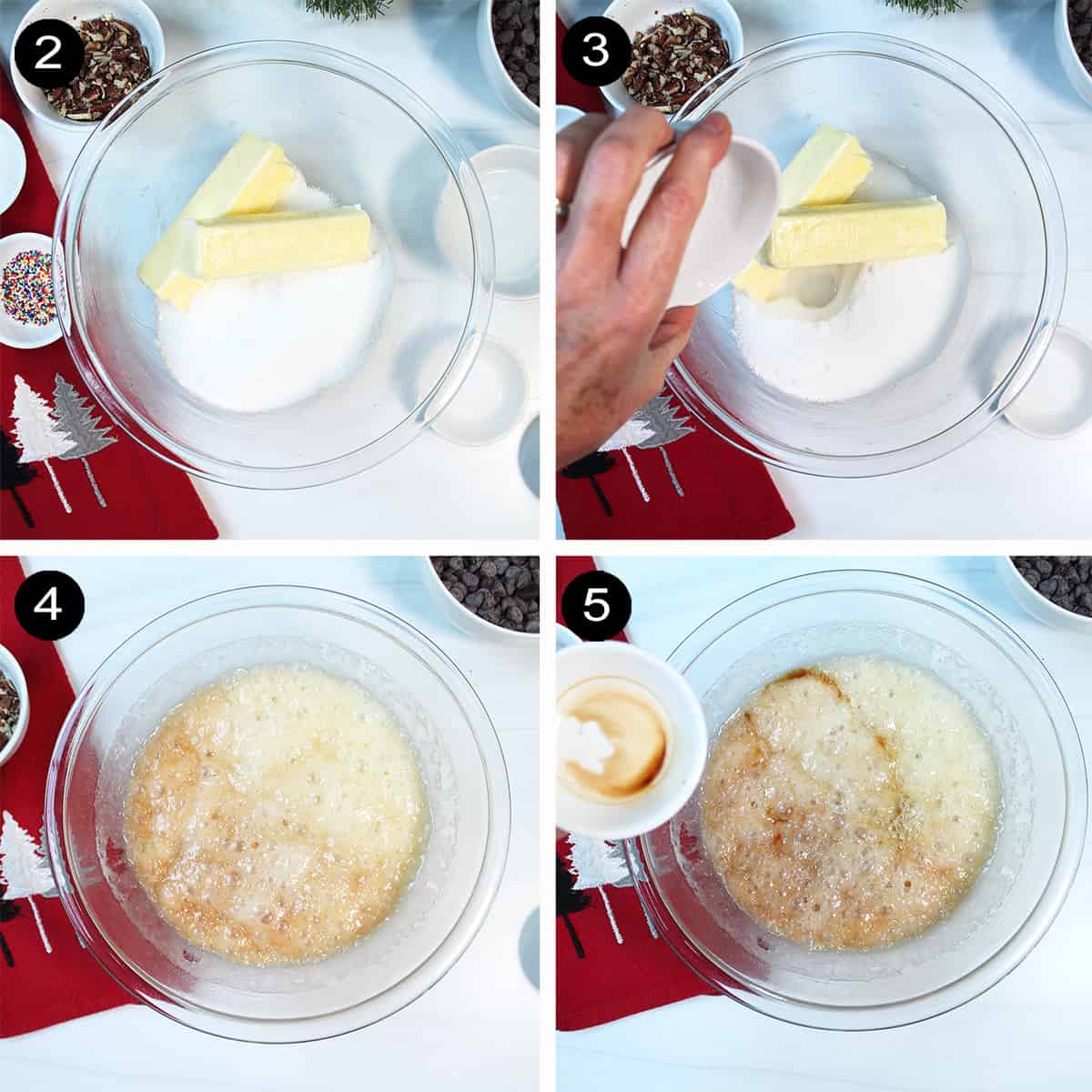 2

3

4

5