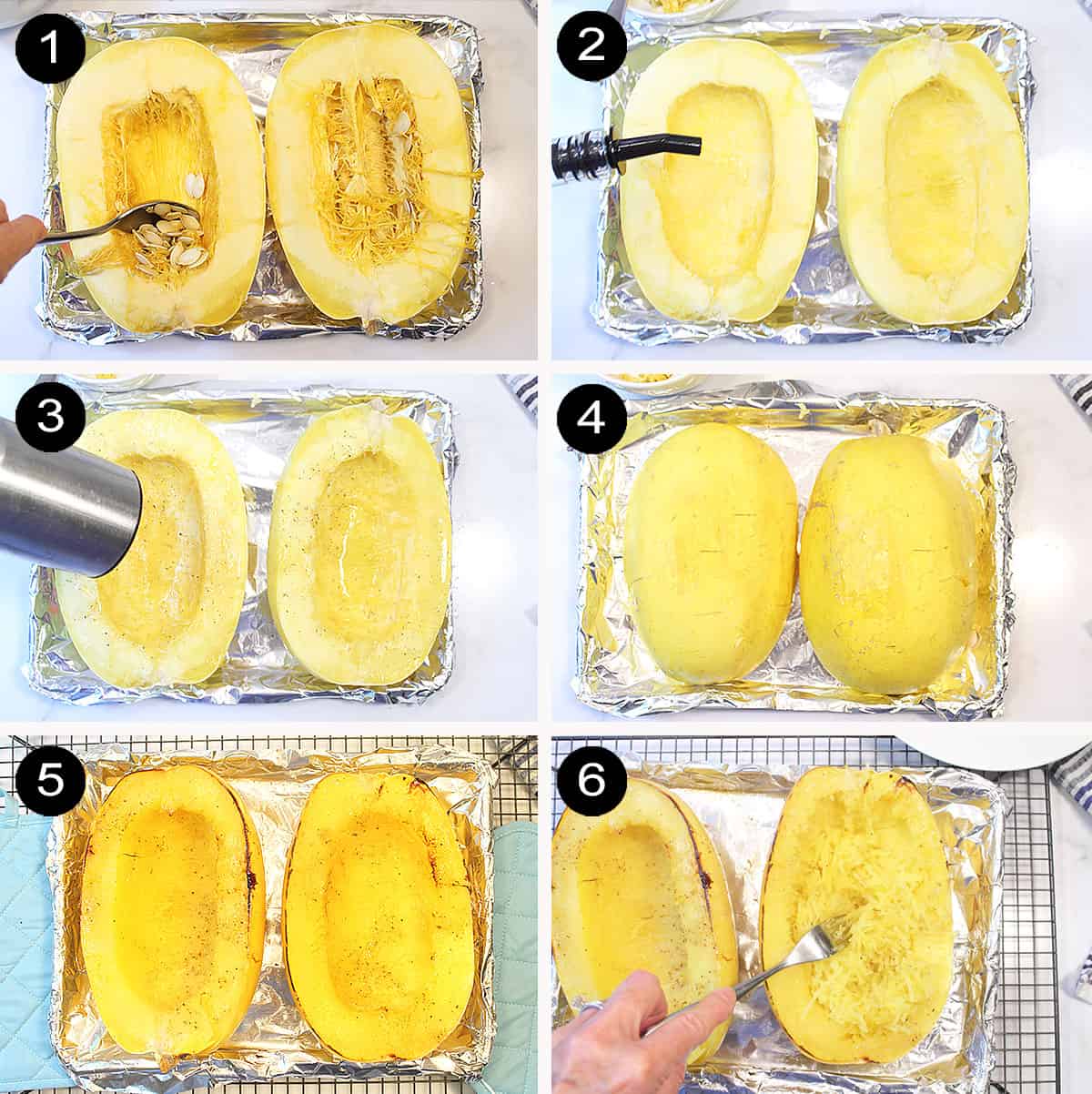 1

2

3

4

5

6