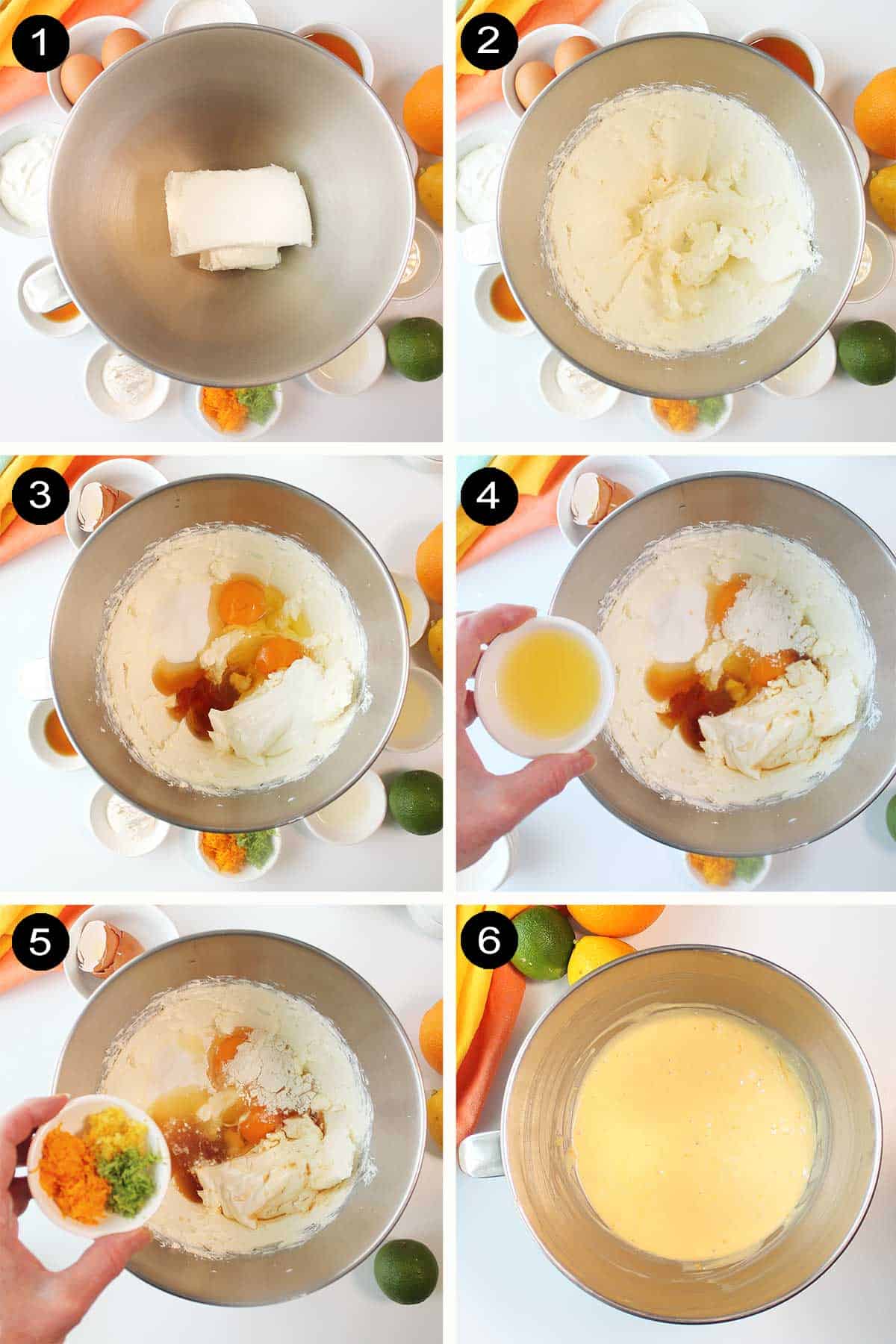 1

2

3

4

5

6