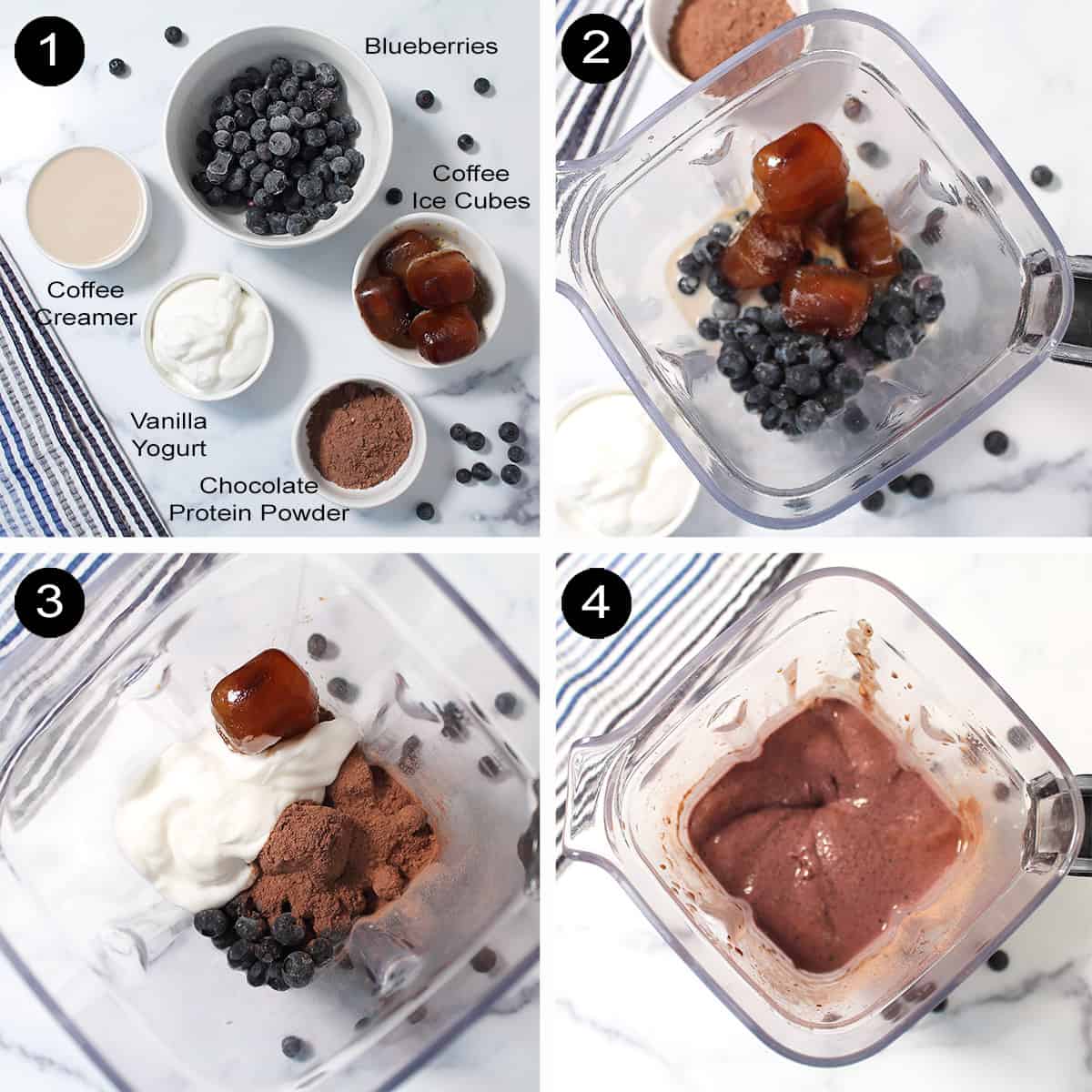 1

Blueberries

Coffee Ice Cubes

Coffee Creamer

Vanilla Yogurt

Chocolate Protein Powder

2

3

4