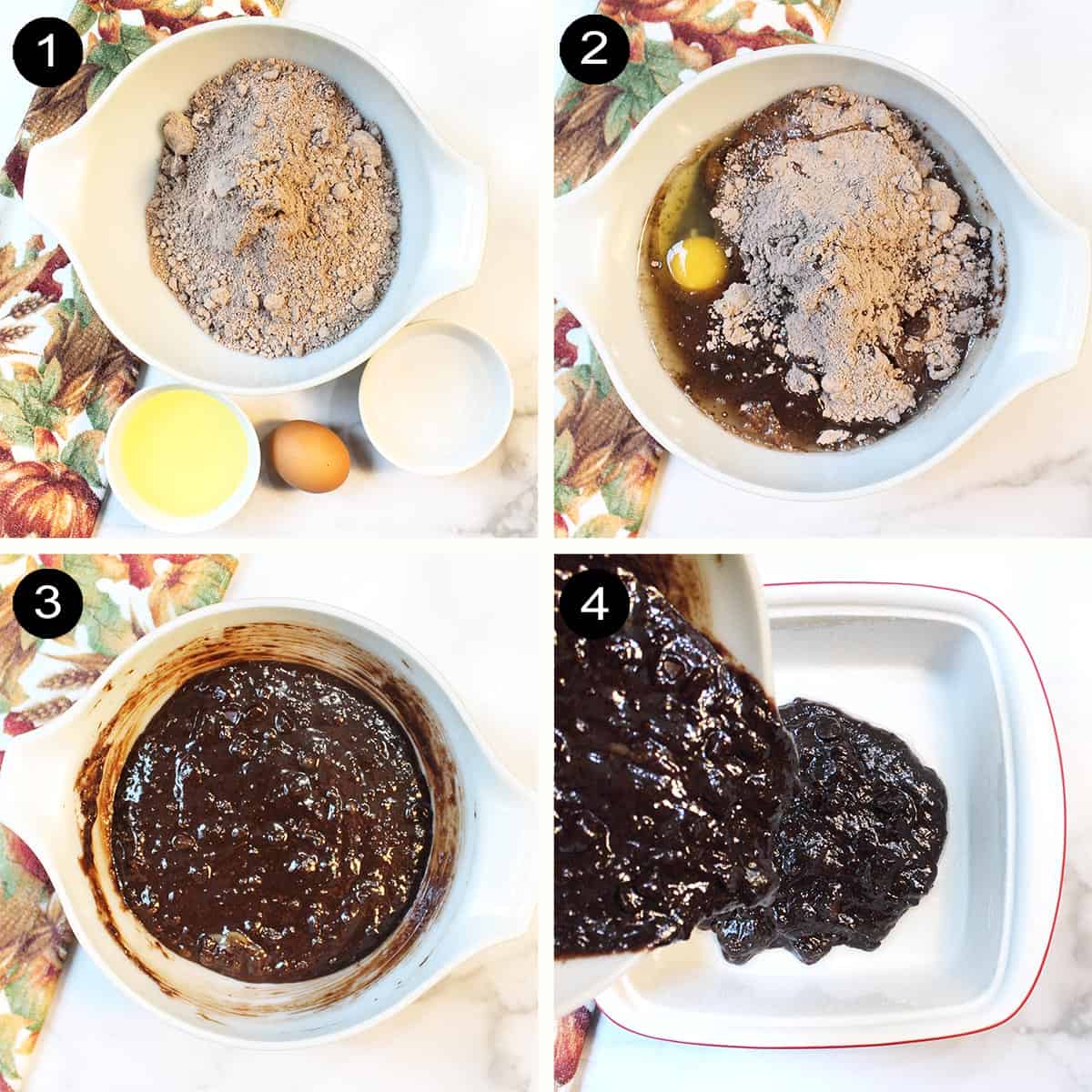 1
2
3
4