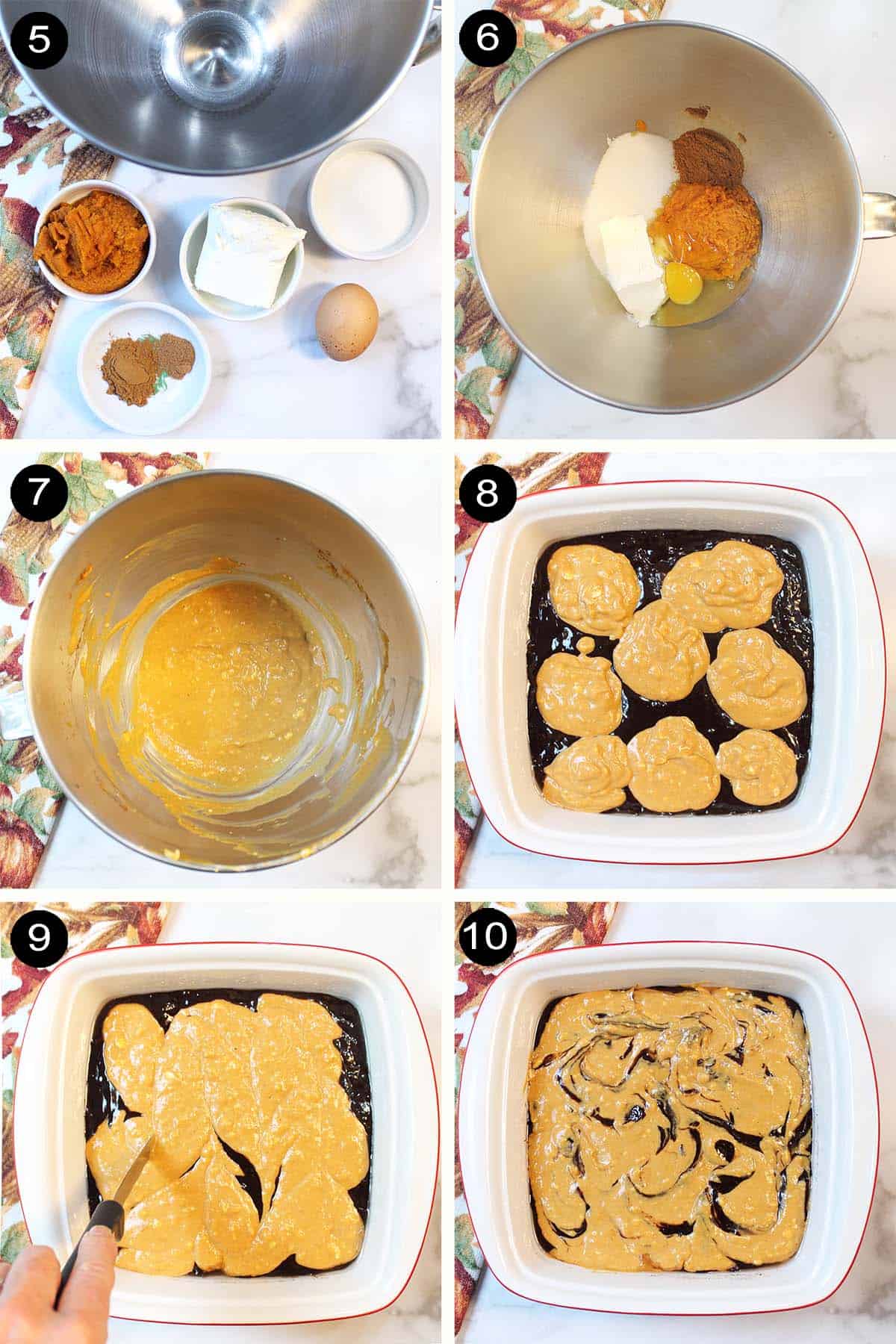 5

6

7

8

9

10