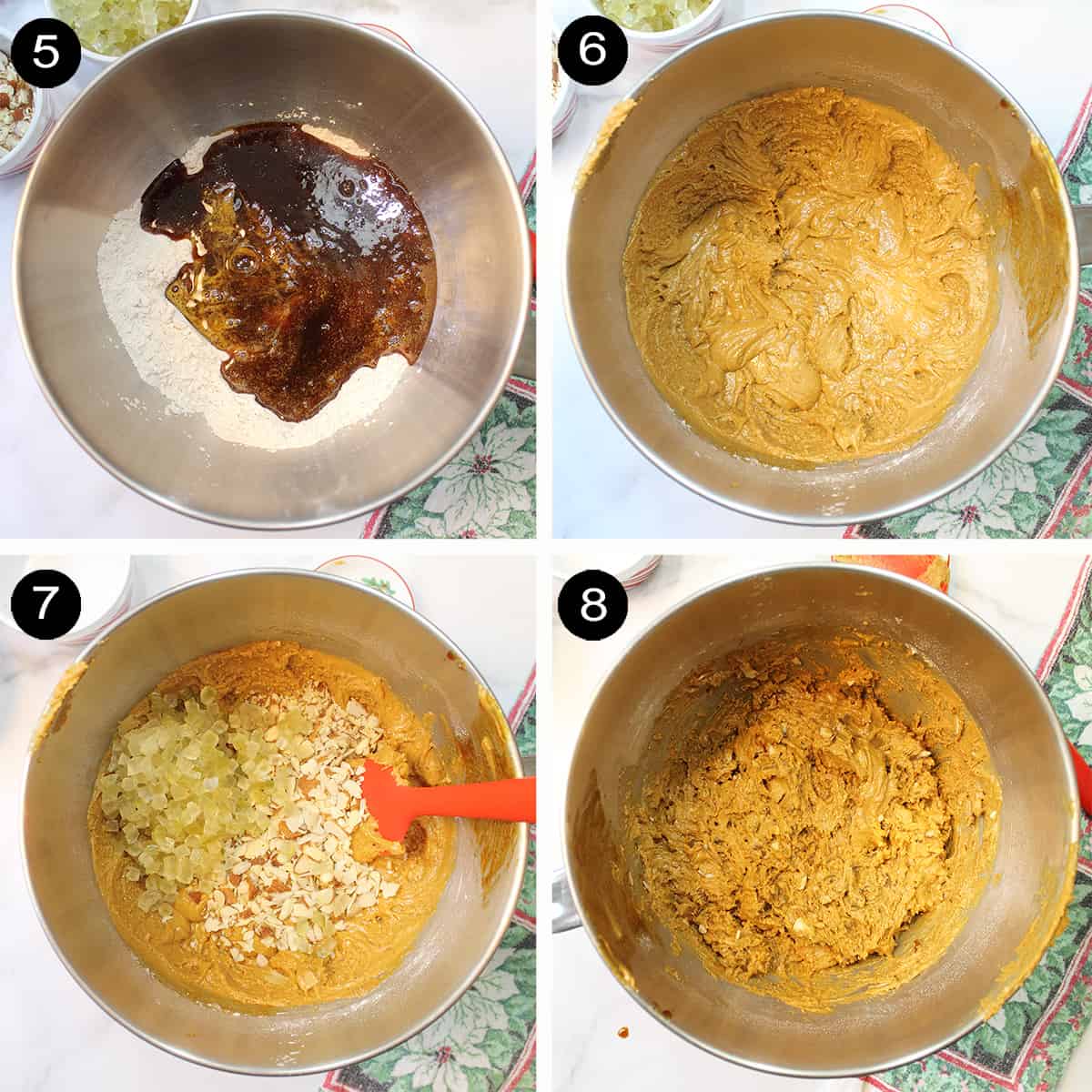 5

6

7

8