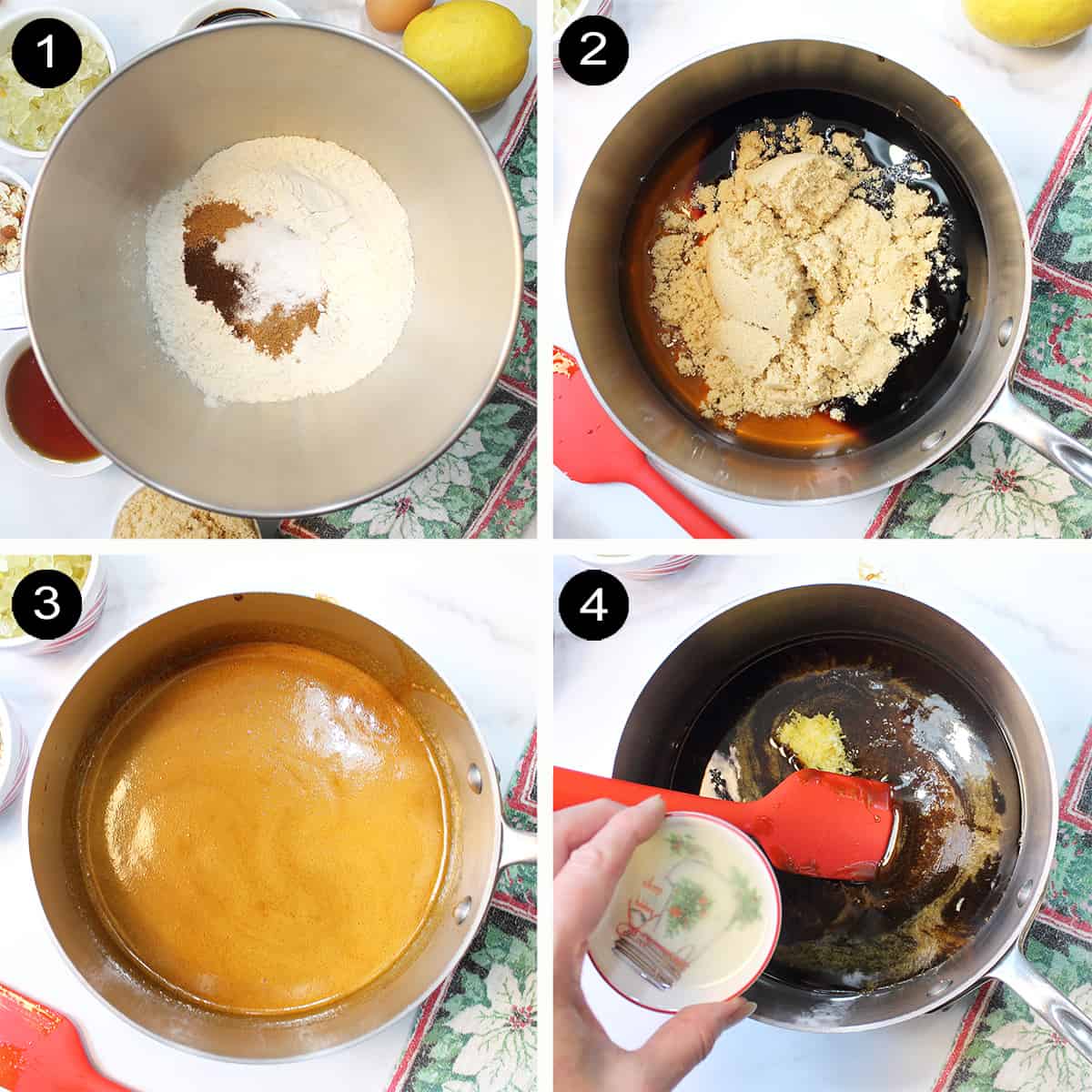 1

2

3

4