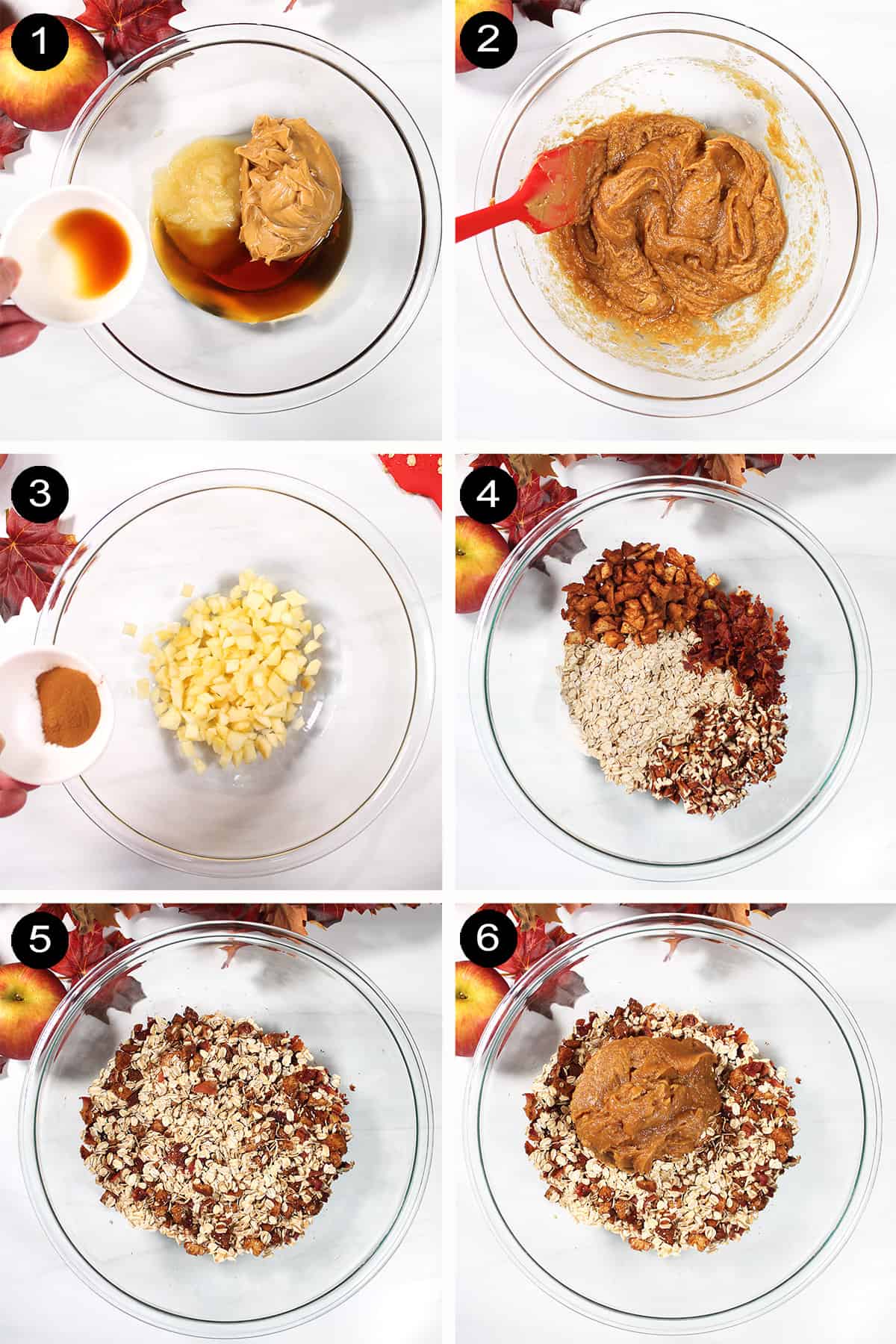 1
2
3
4
5
6