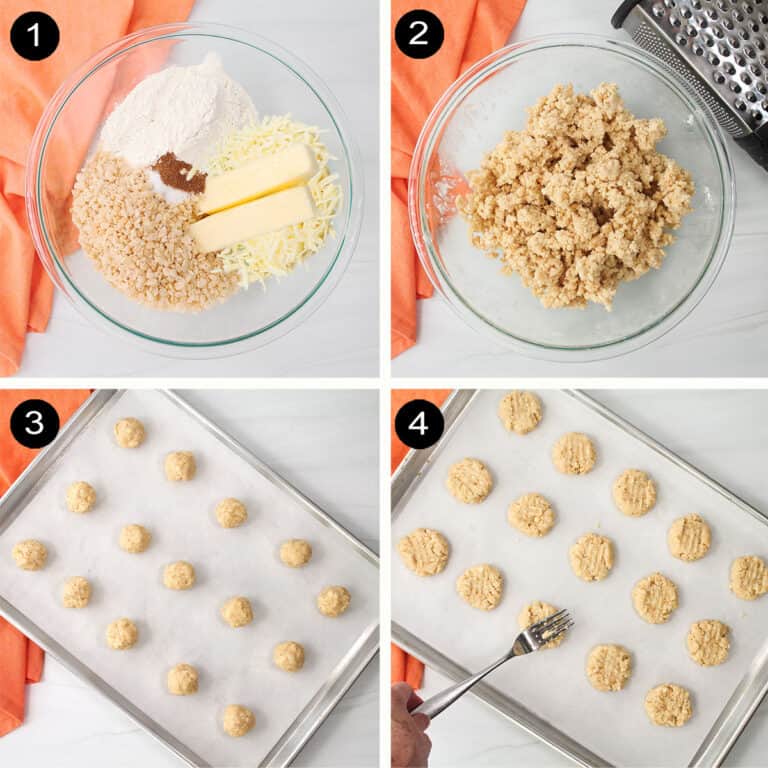 1

2

3

4