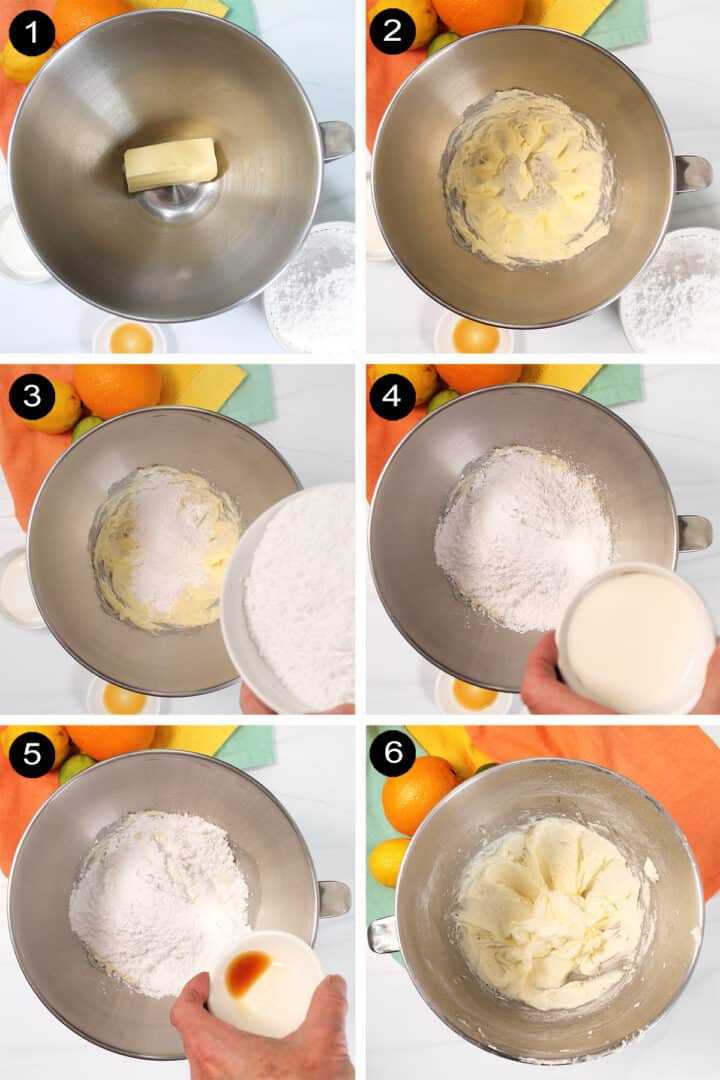 1

2

3

4

5

6