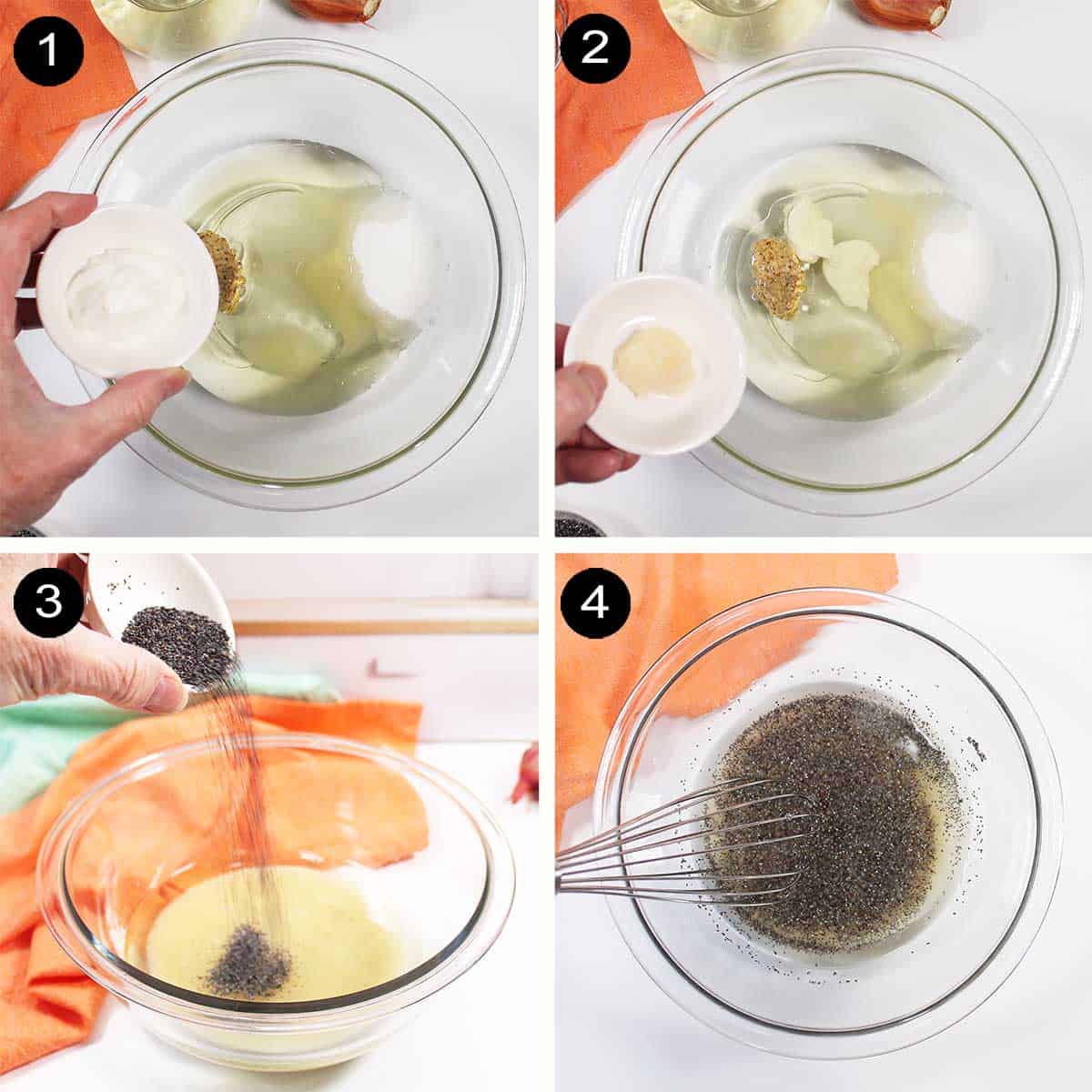 1
2
3
4