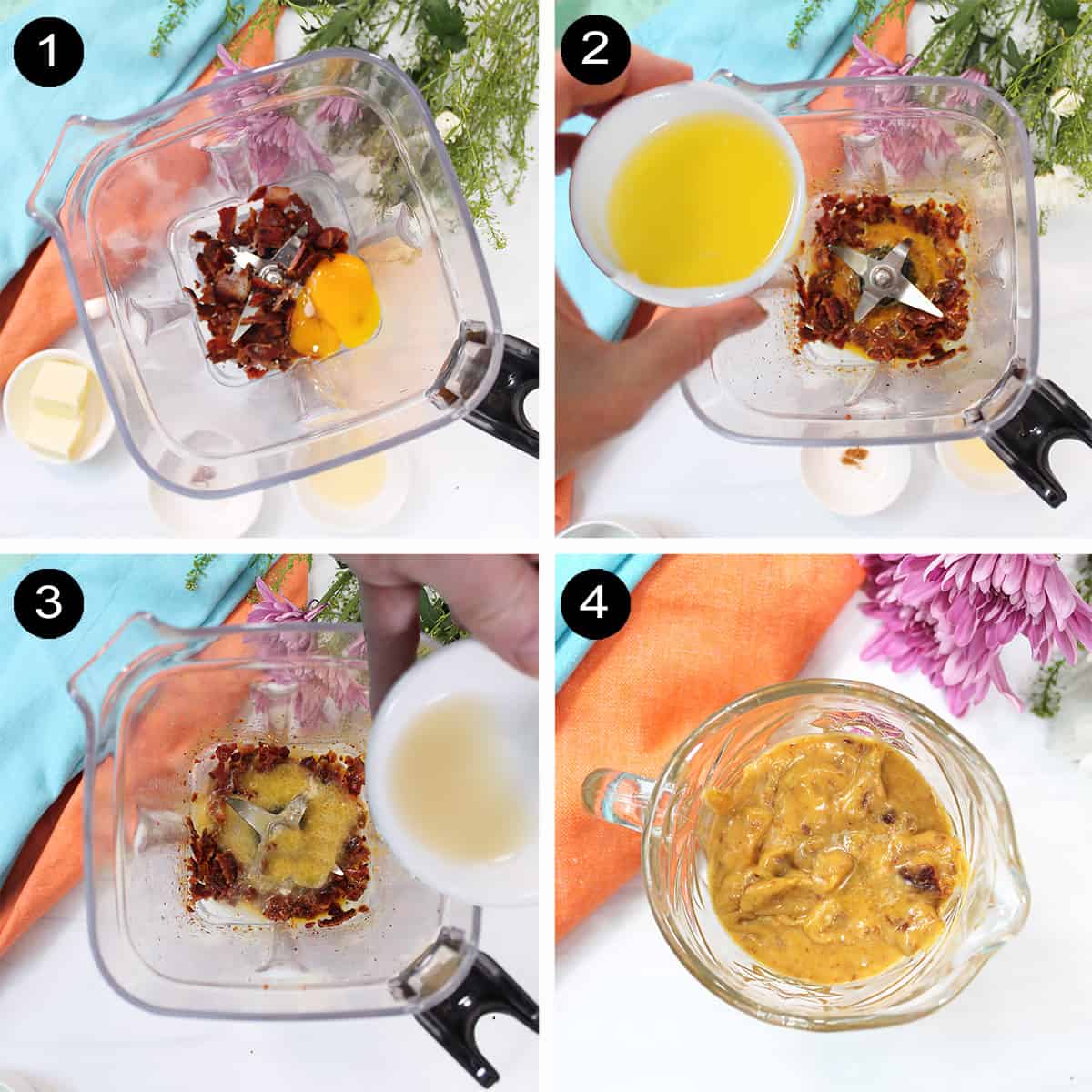 1

2

3

4