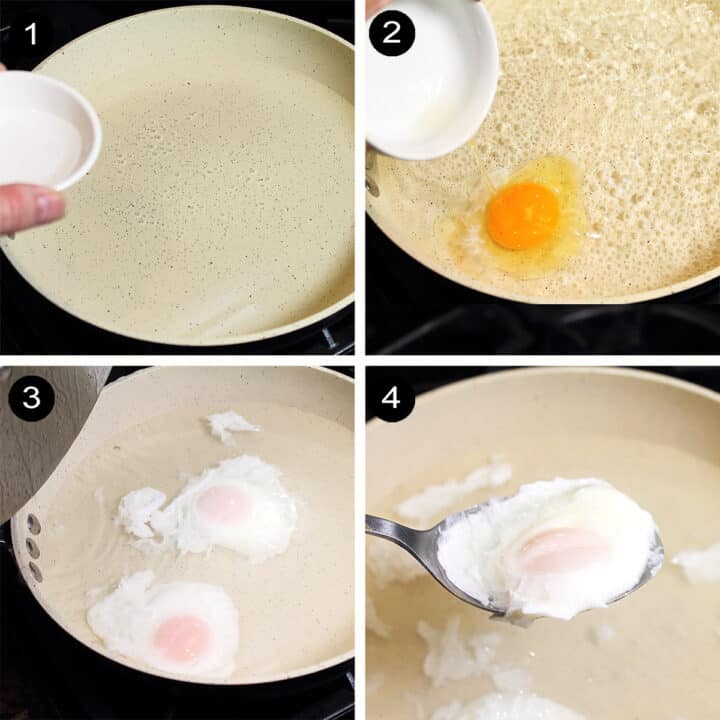 1

2

3

4