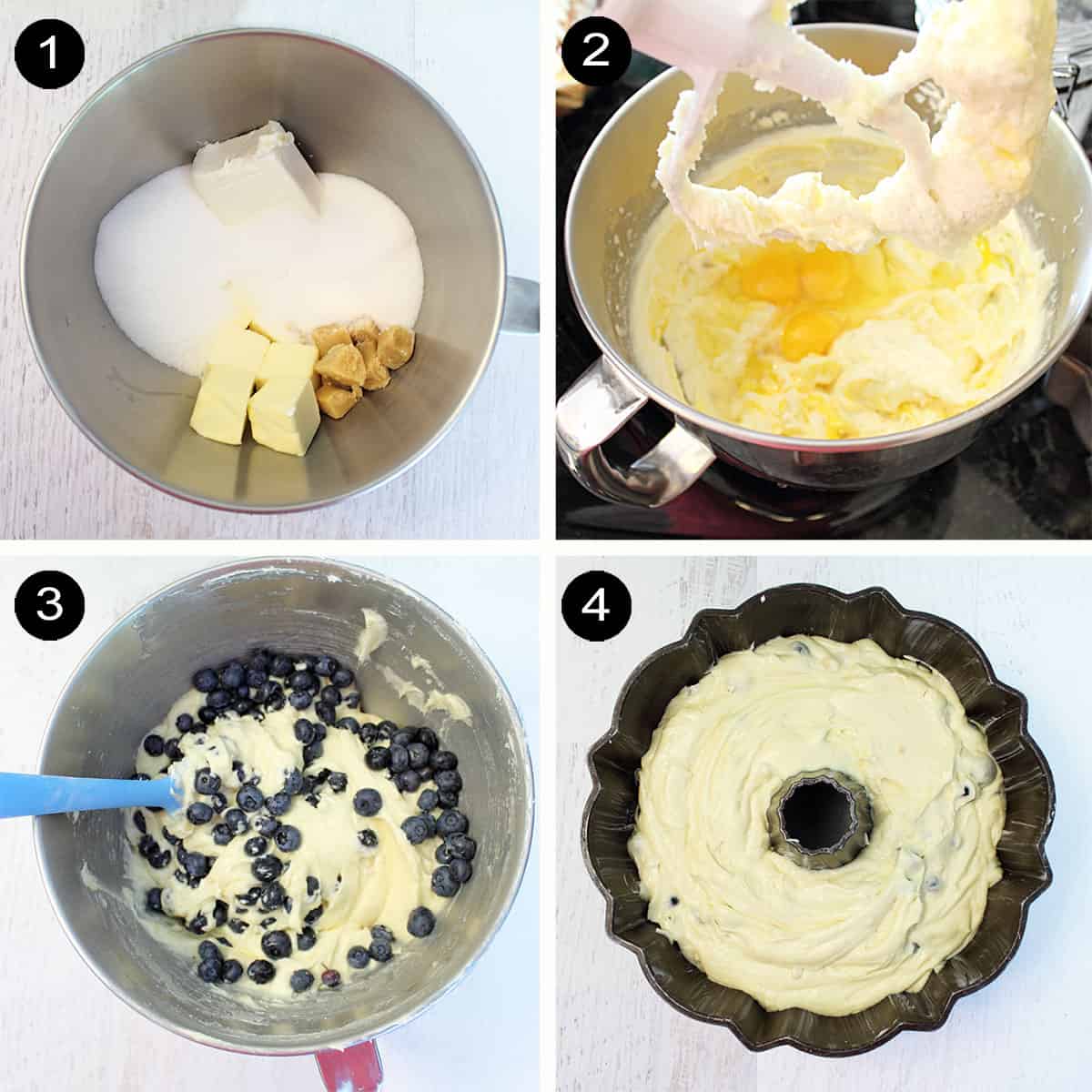 1

2

3

4