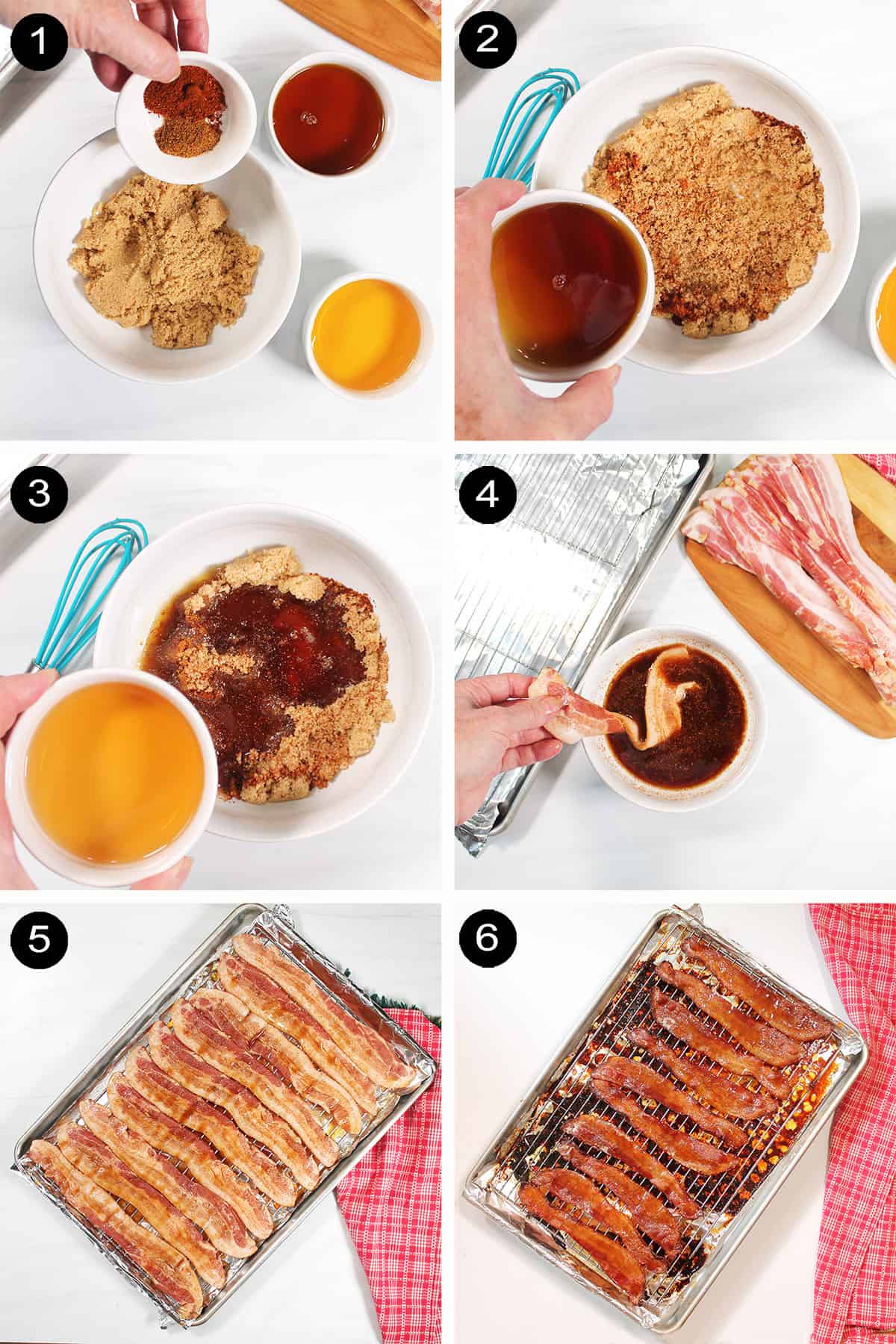 1

2

3

4

5

6