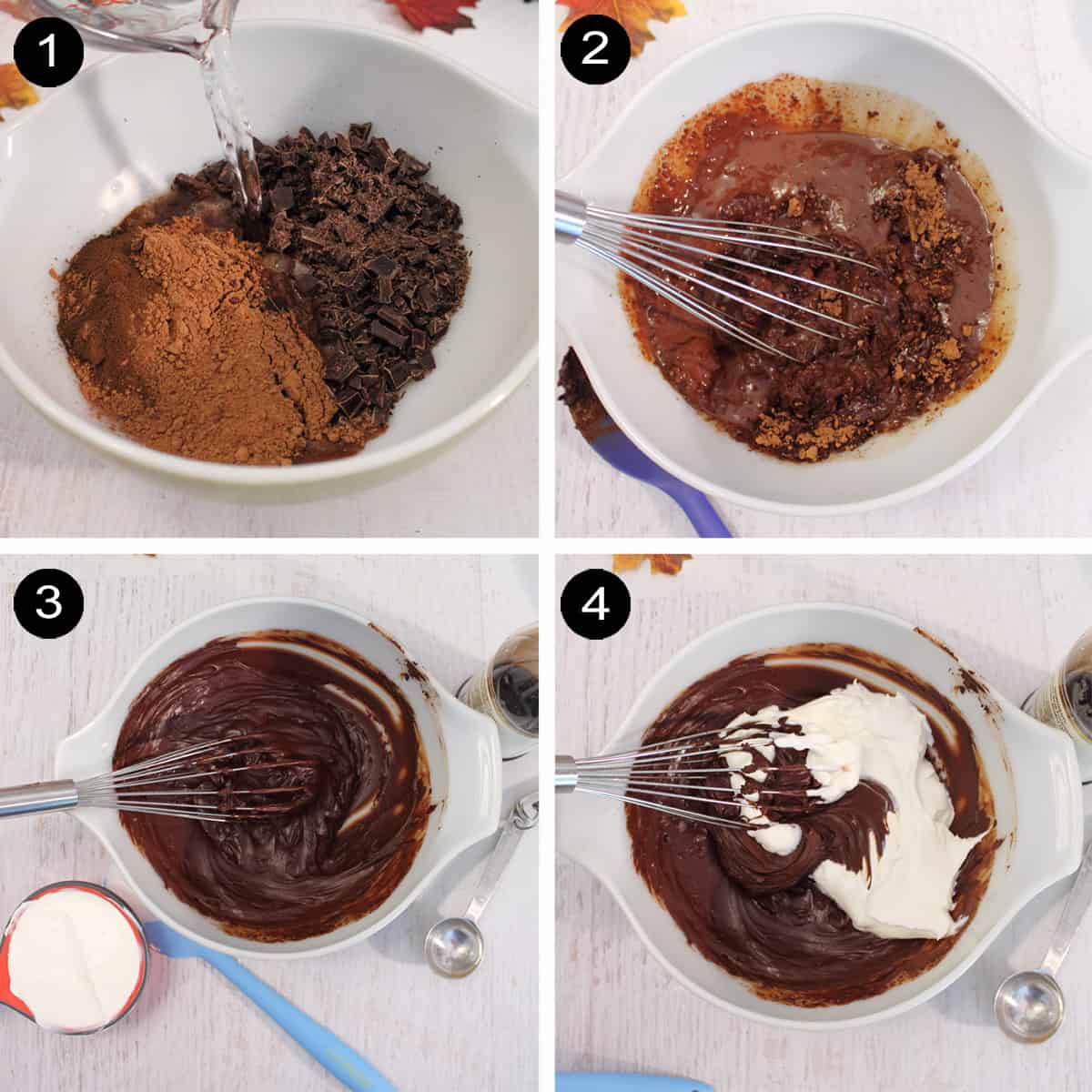 1

2

3

4