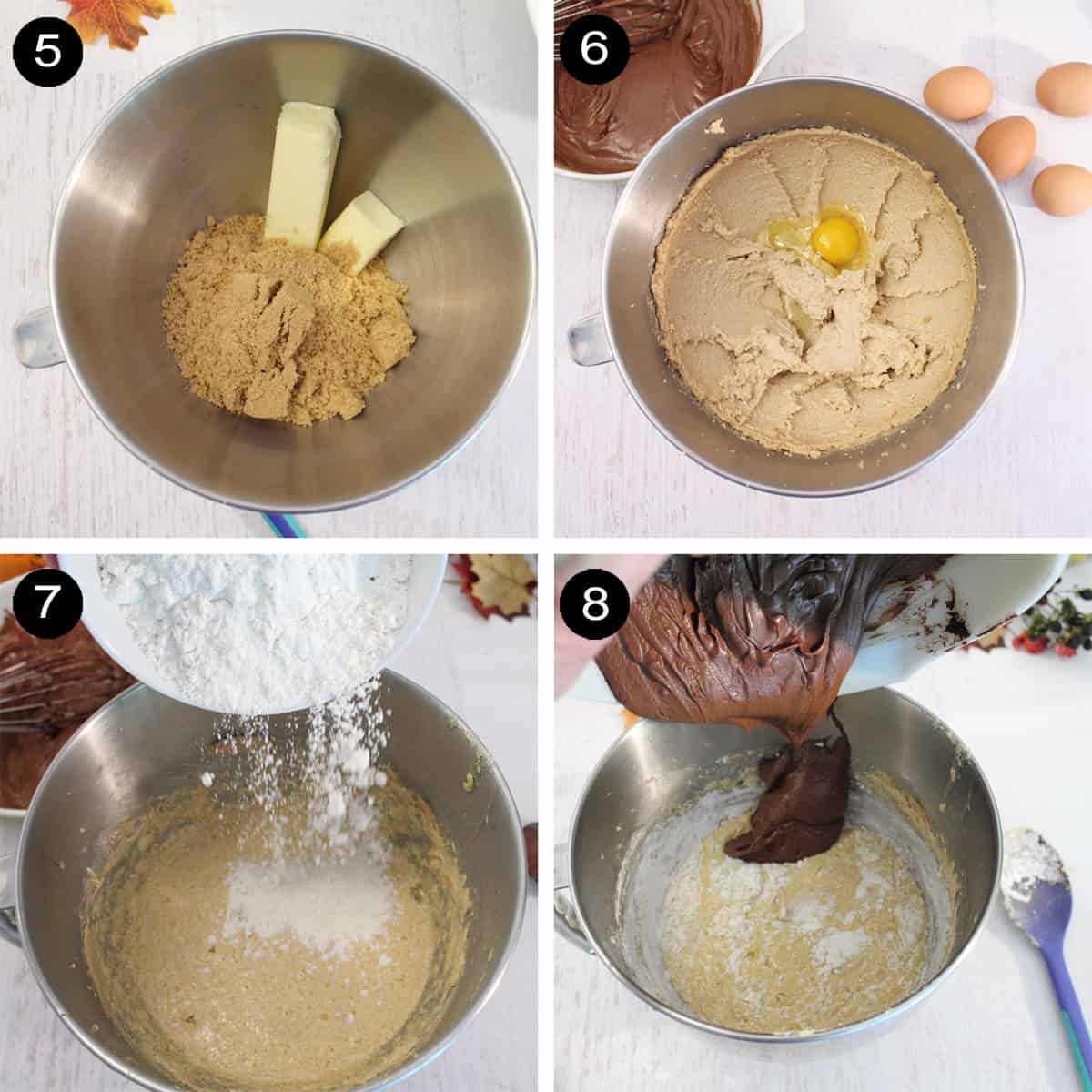 5

6

7

8