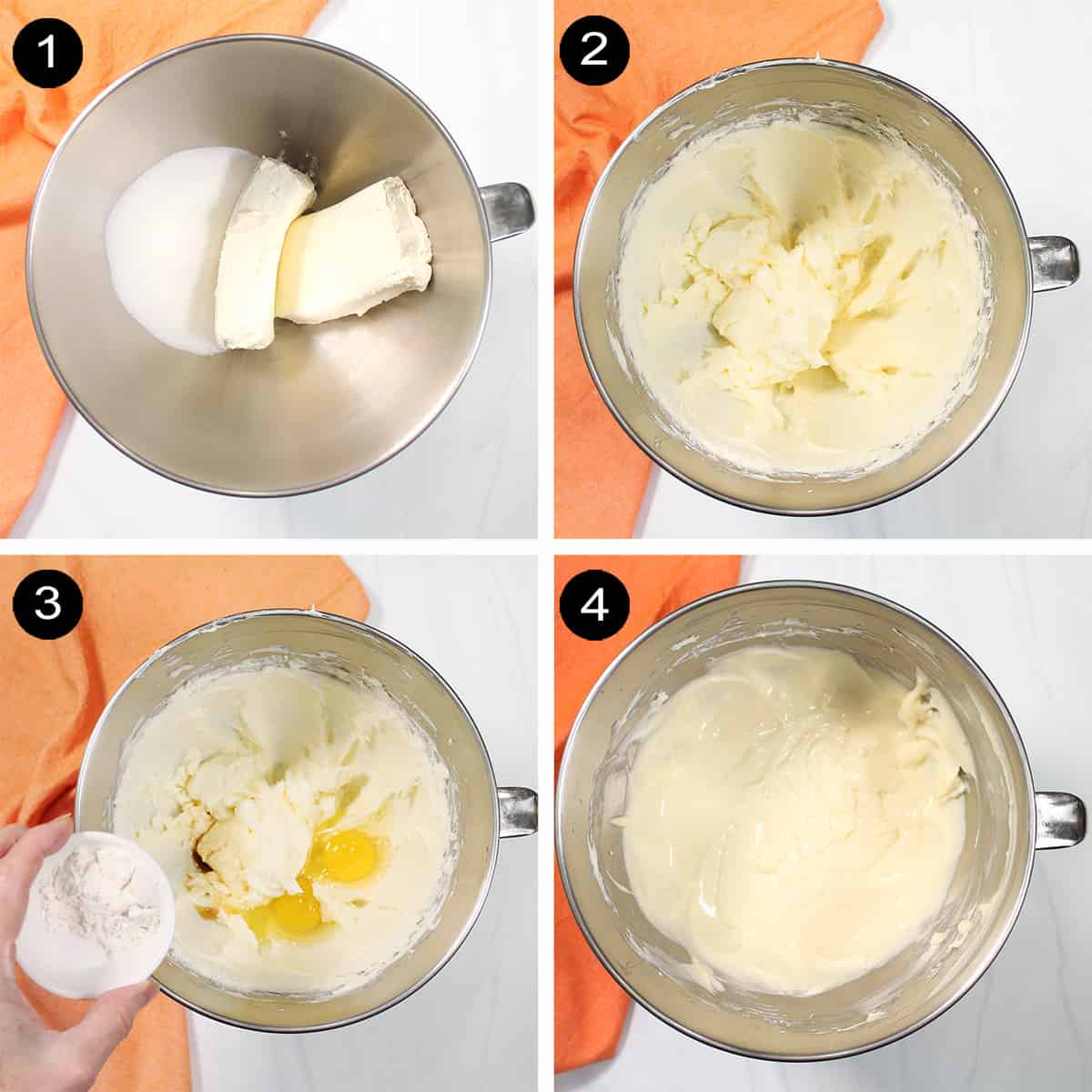 1

2

3

4