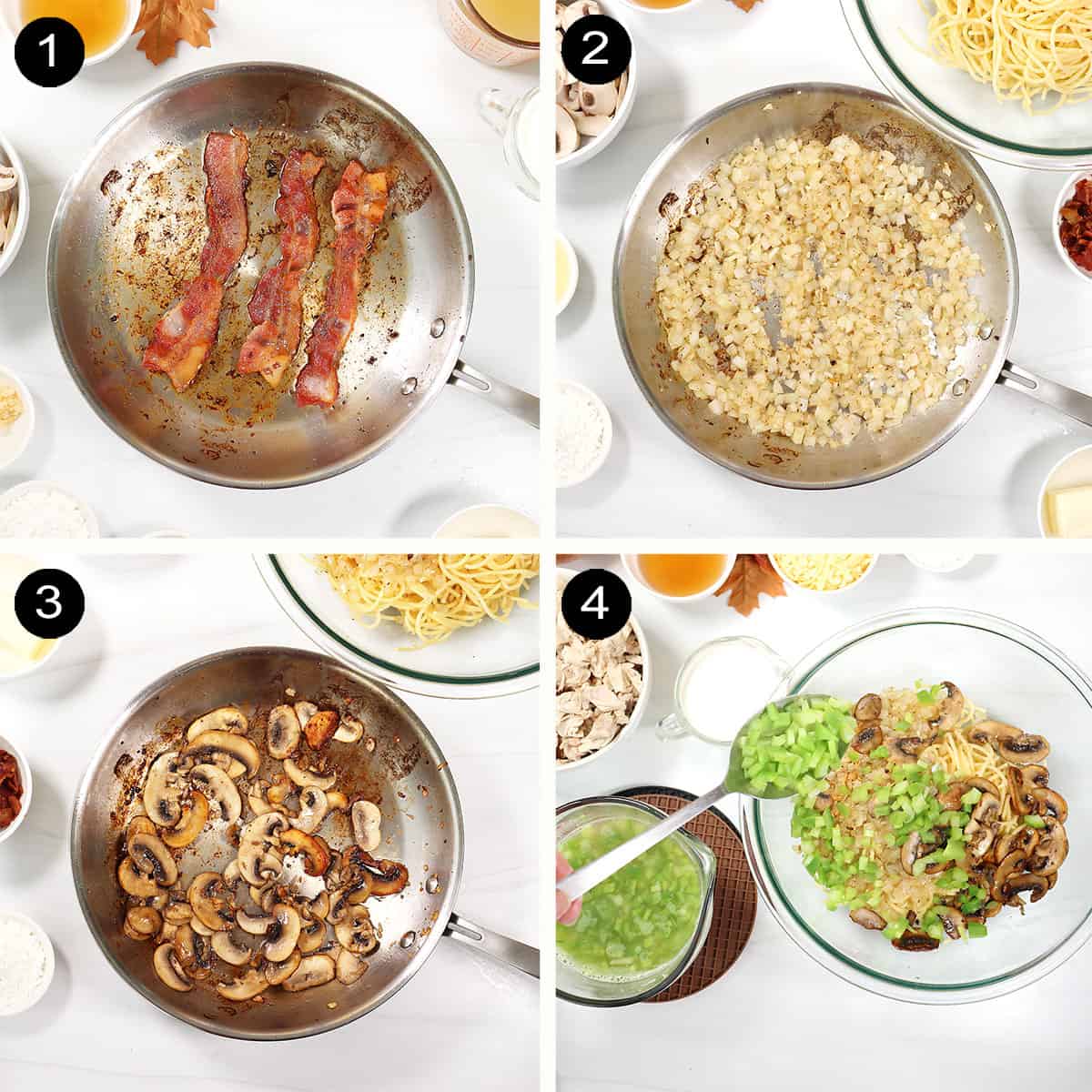 1

2

3

4