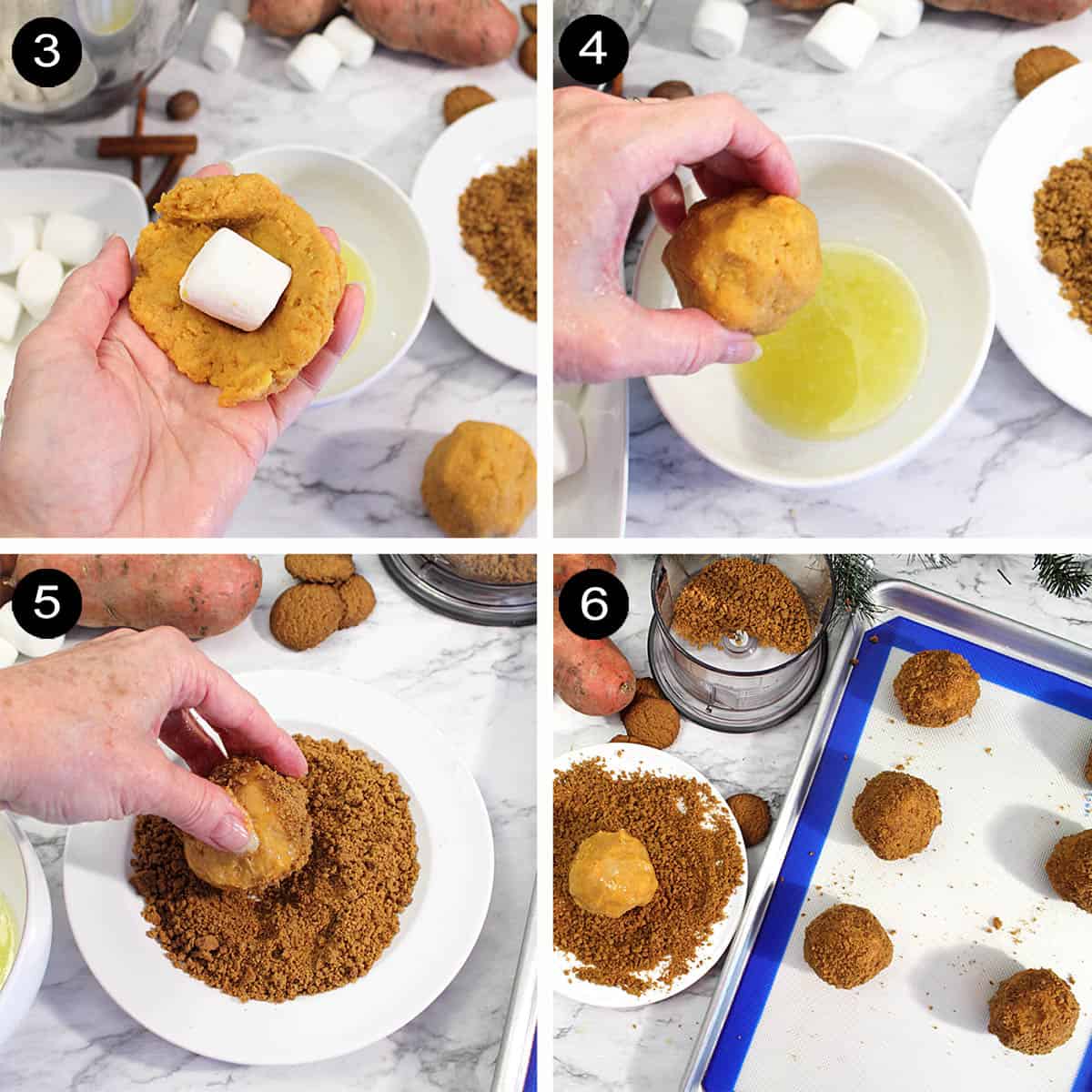 3

4

5

6