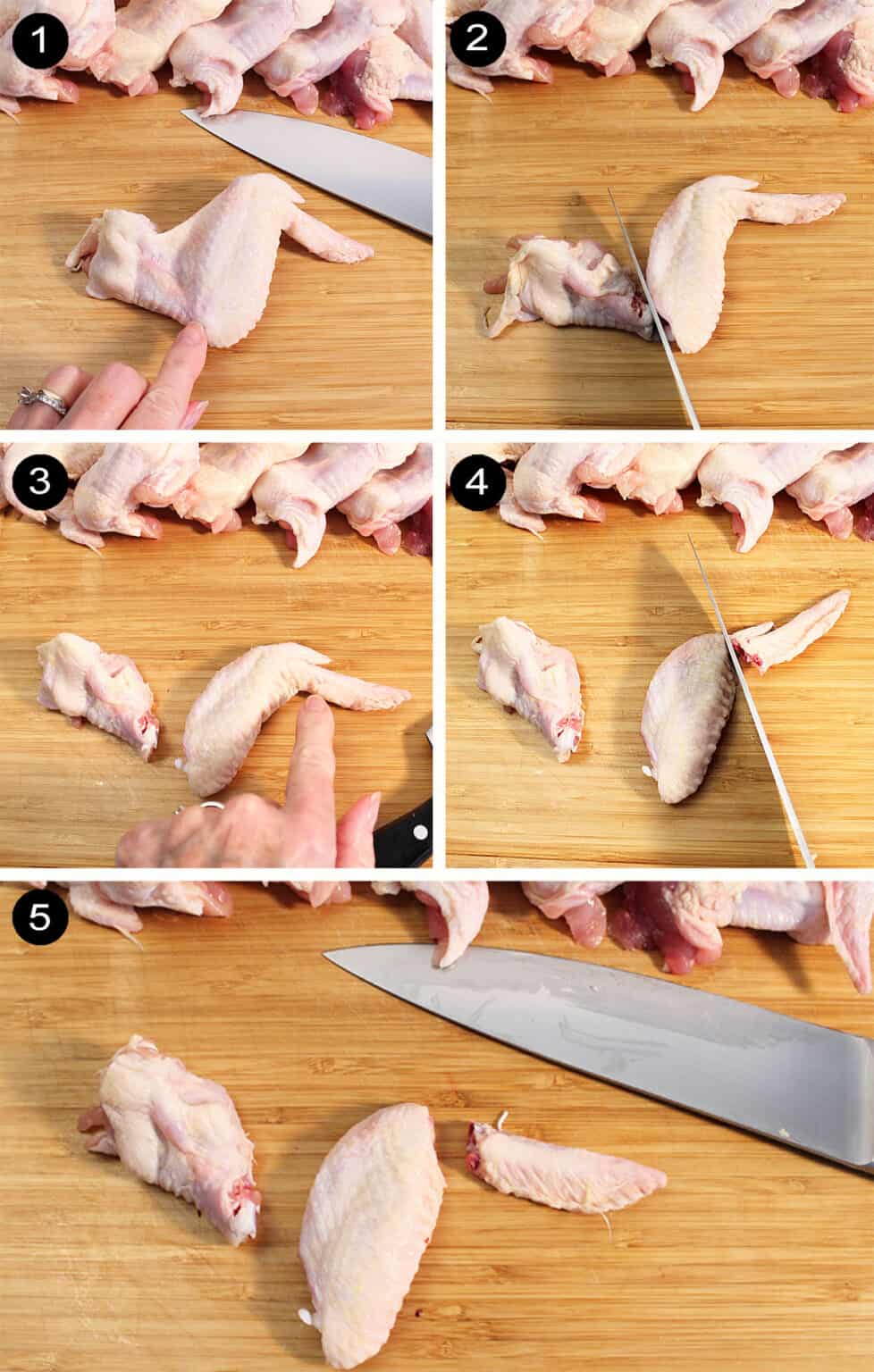 1

2

3

4

5