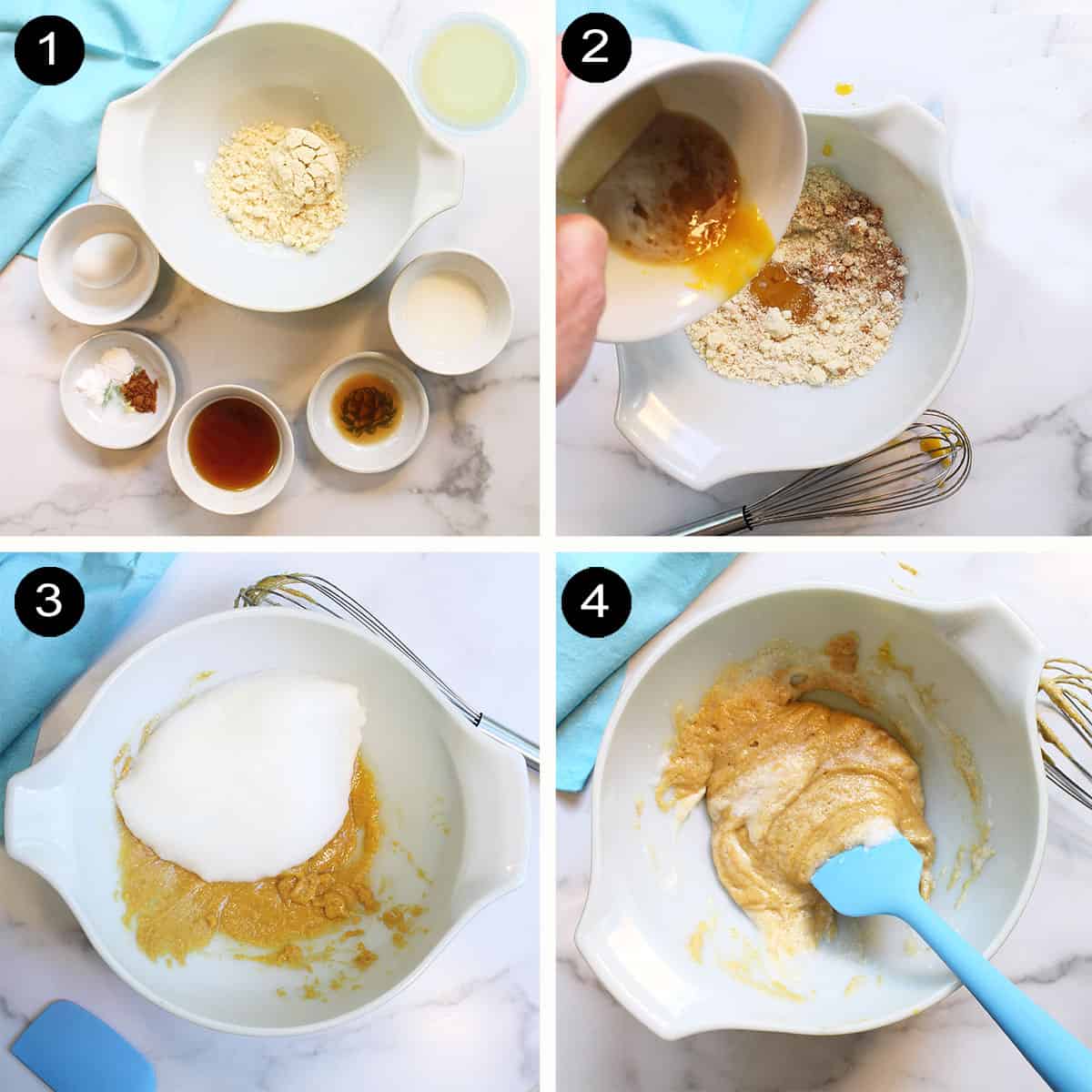 1

2

3

4