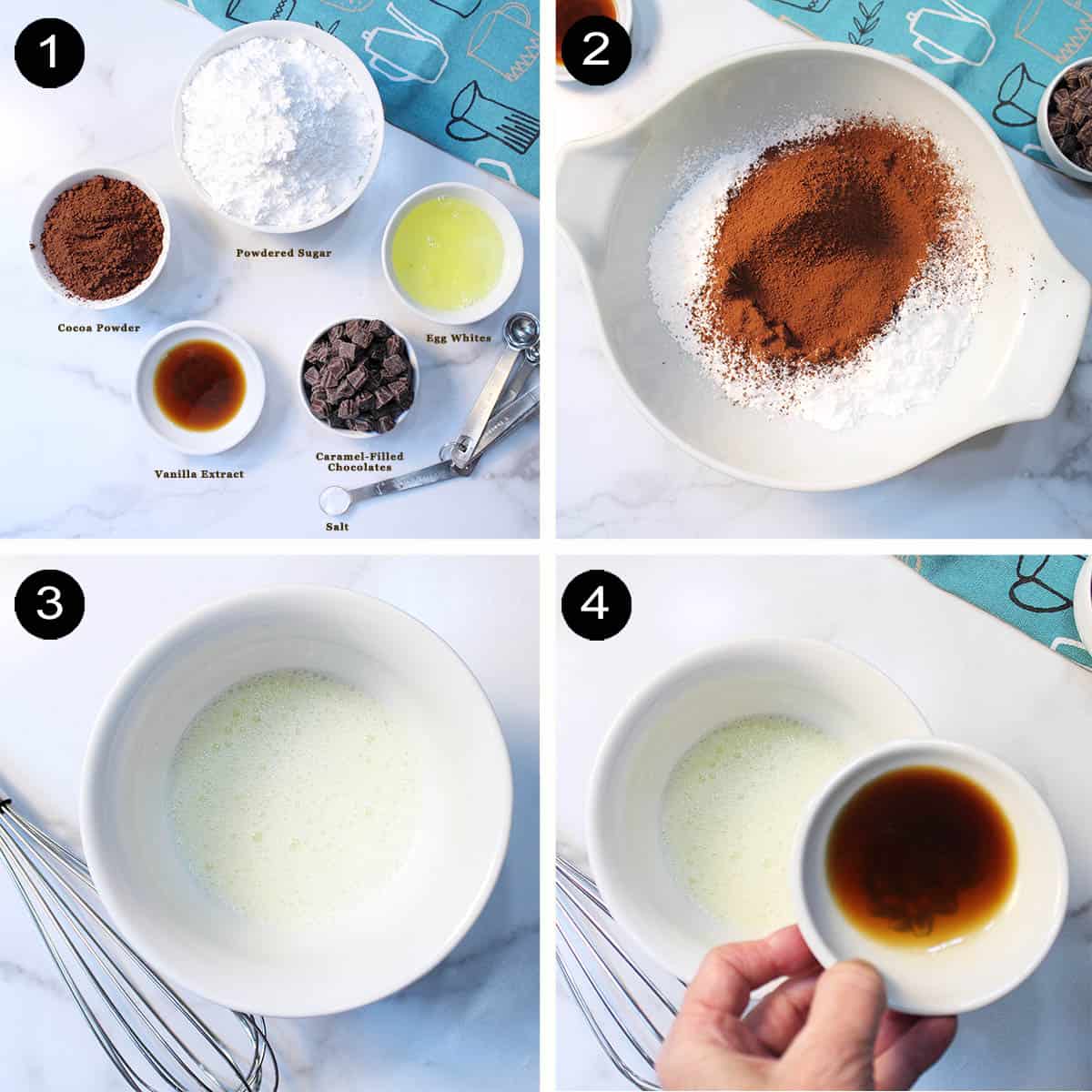 1

Powdered Sugar

Cocoa Powder

Egg Whites

Vanilla Extract

Caramel-Filled Chocolates

Salt

2

3

4