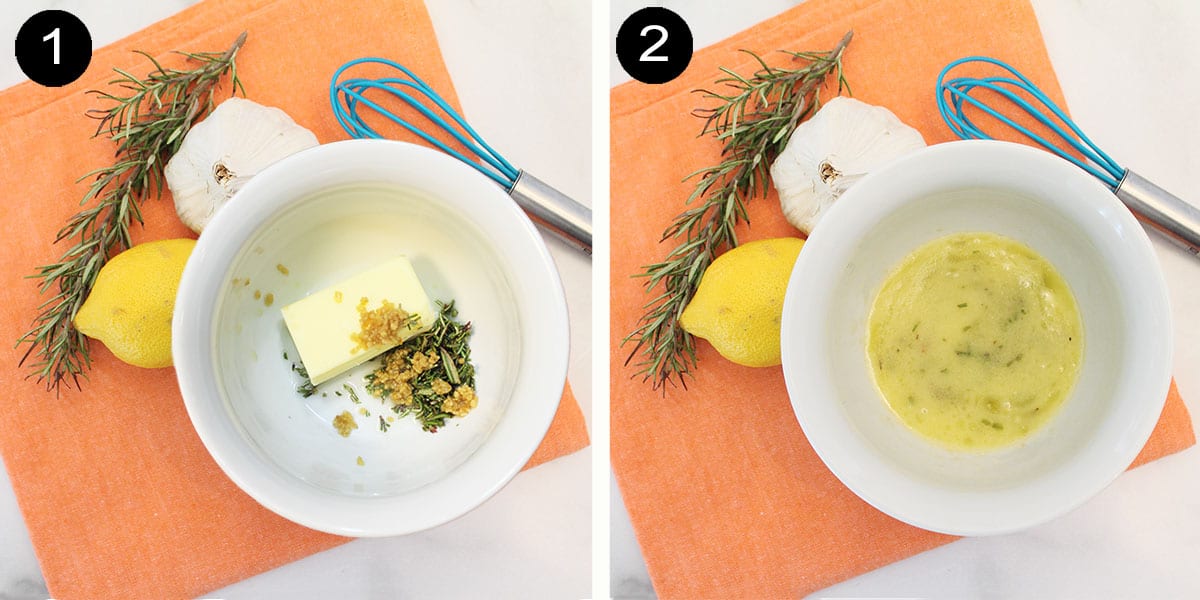 1

2