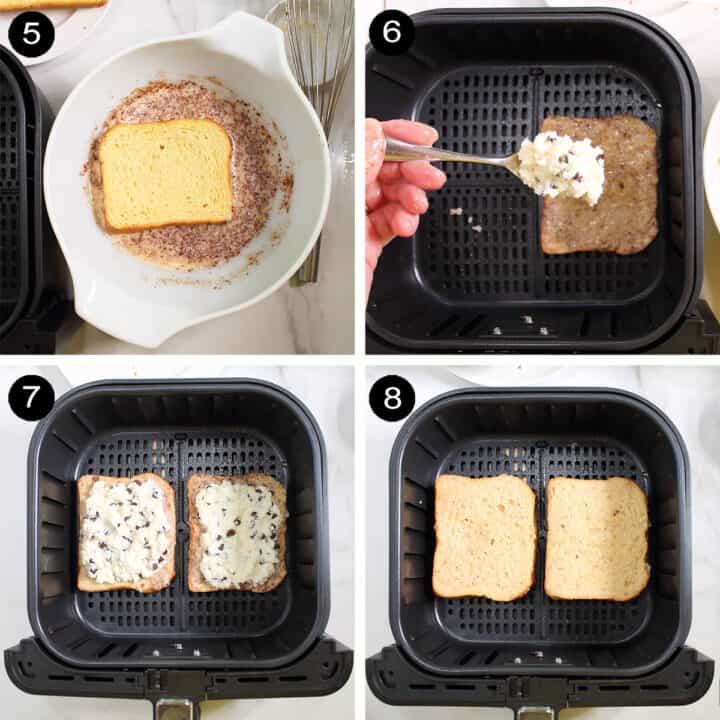 5

6

7

8