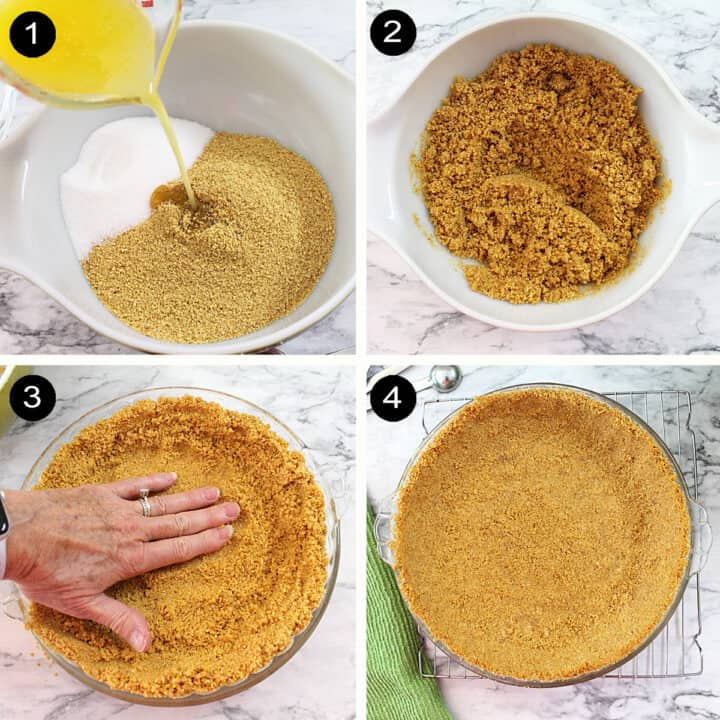 1
2
3
4