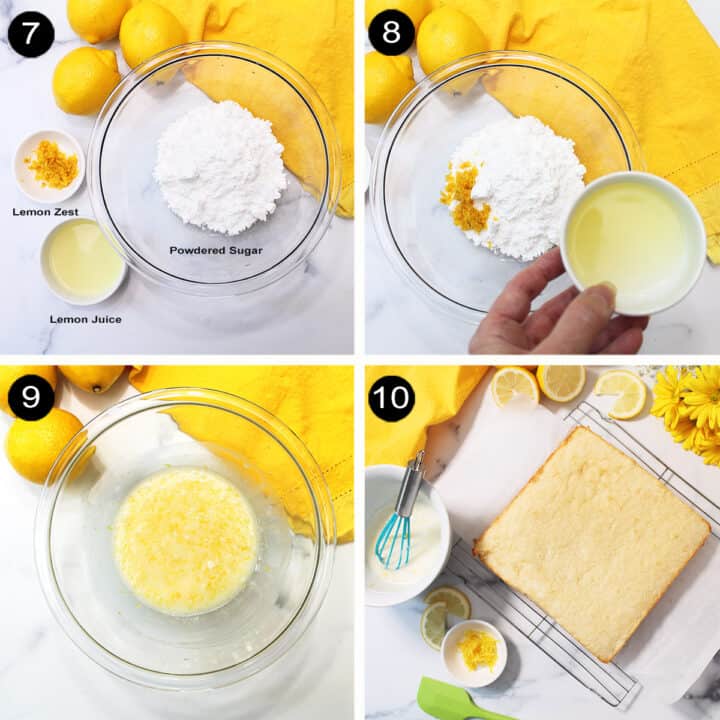 7

Lemon Zest

Powdered Sugar

Lemon Juice

8

9

10