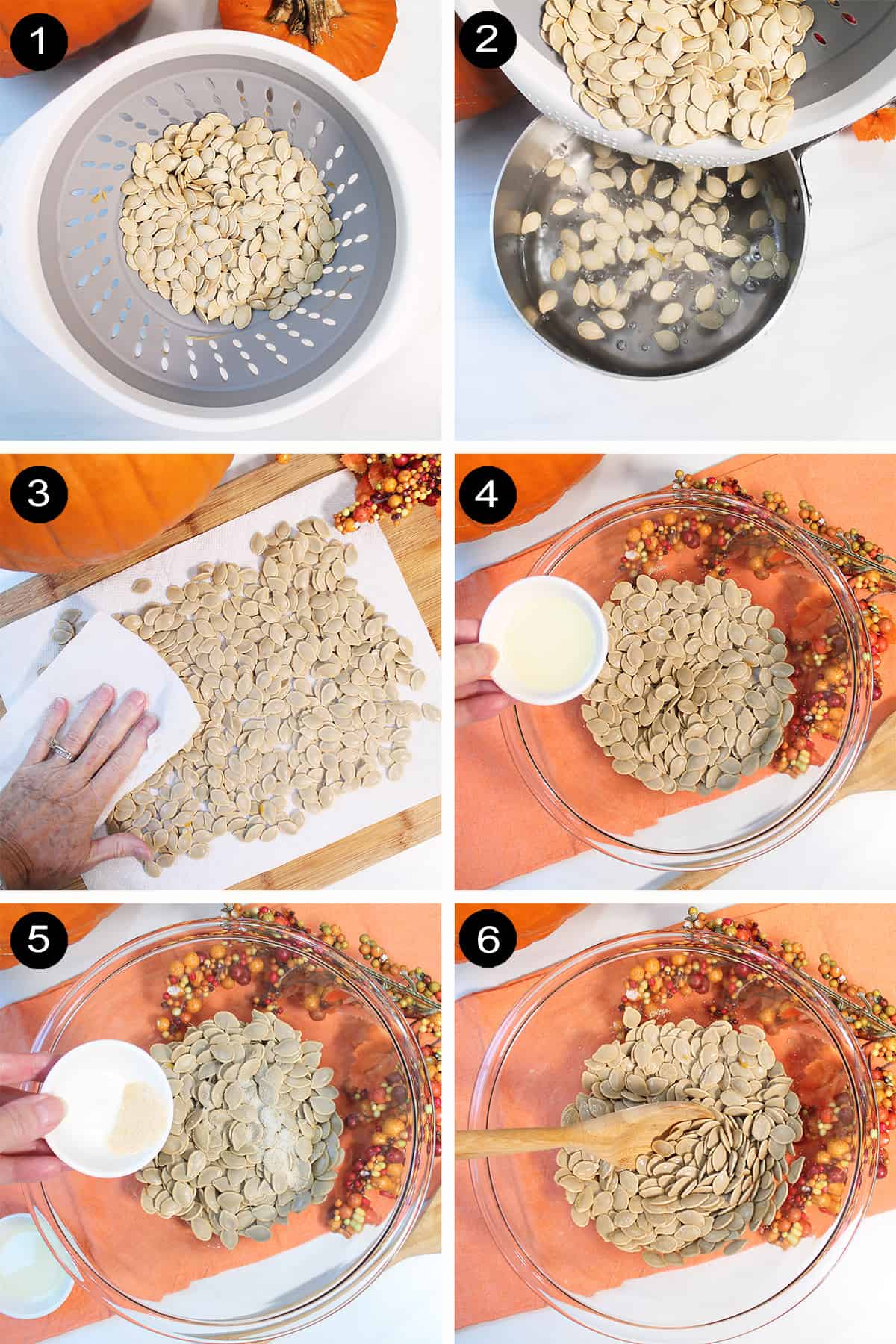 1

2

3

4

5

6