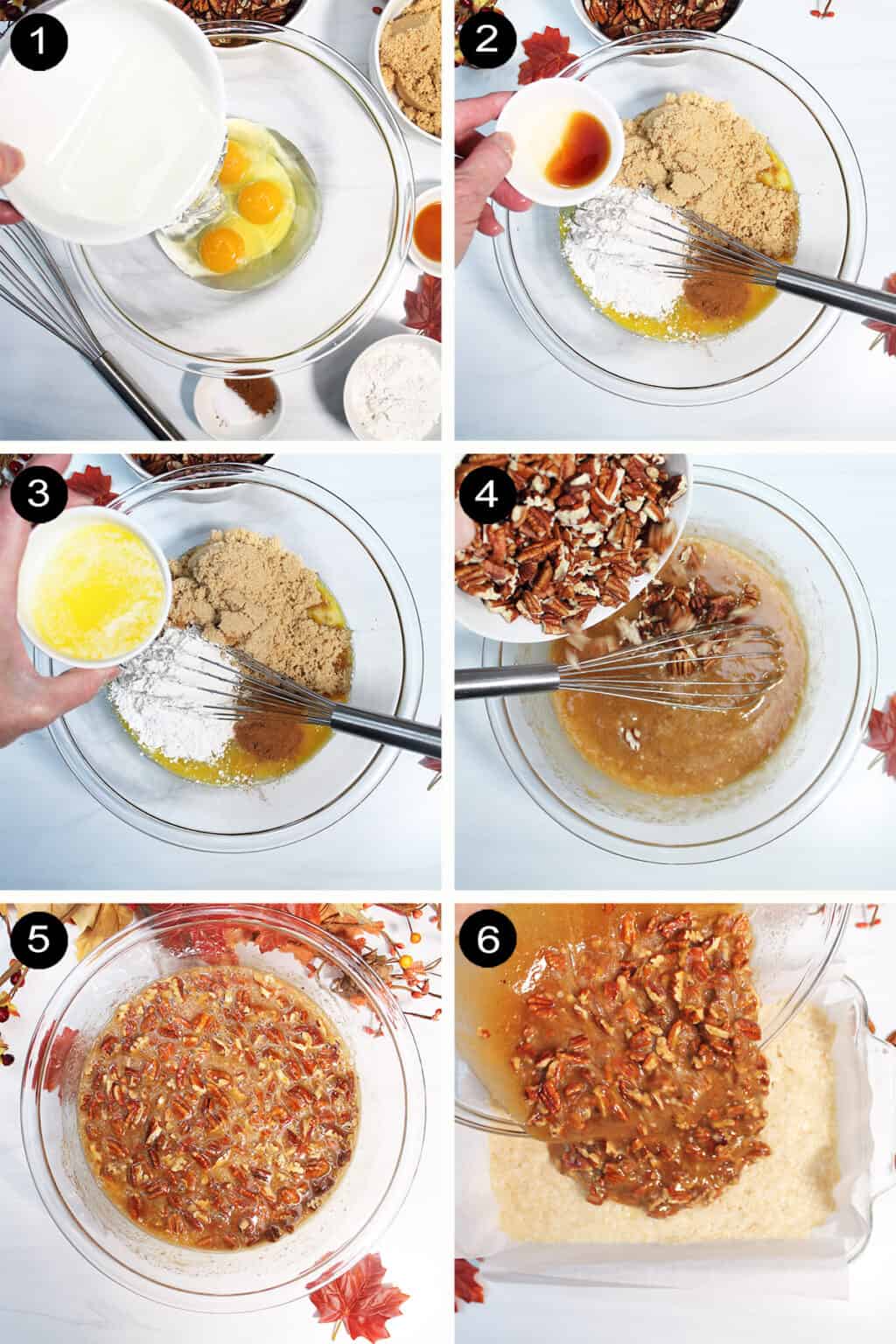 1

2

3

4

5

6